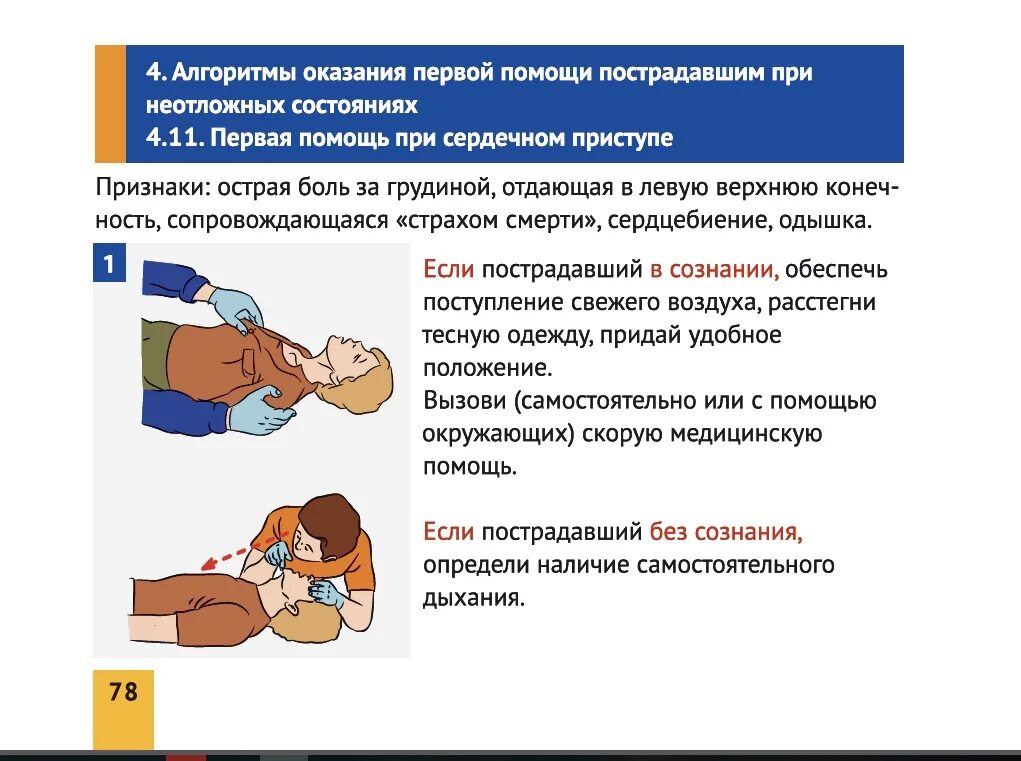 4. Алгоритмы оказания первой помощи пострадавшим при неотложных состояниях
4.11. Первая помощь при сердечном приступе

Признаки: острая боль за грудиной, отдающая в левую верхнюю конечность, сопровождающаяся «страхом смерти», сердцебиение, одышка.

1

Если пострадавший в сознании, обеспечь поступление свежего воздуха, расстегни тесную одежду, придай удобное положение.
Вызови (самостоятельно или с помощью окружающих) скорую медицинскую помощь.

Если пострадавший без сознания, определи наличие самостоятельного дыхания.

78