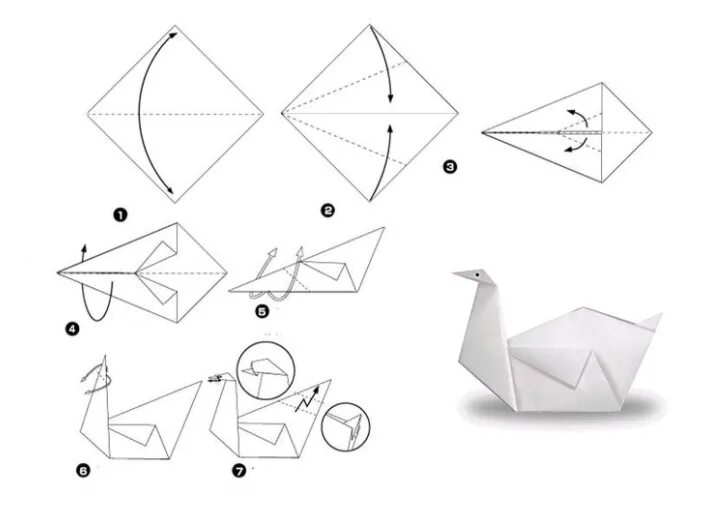 1

2

3

4

5

6

7