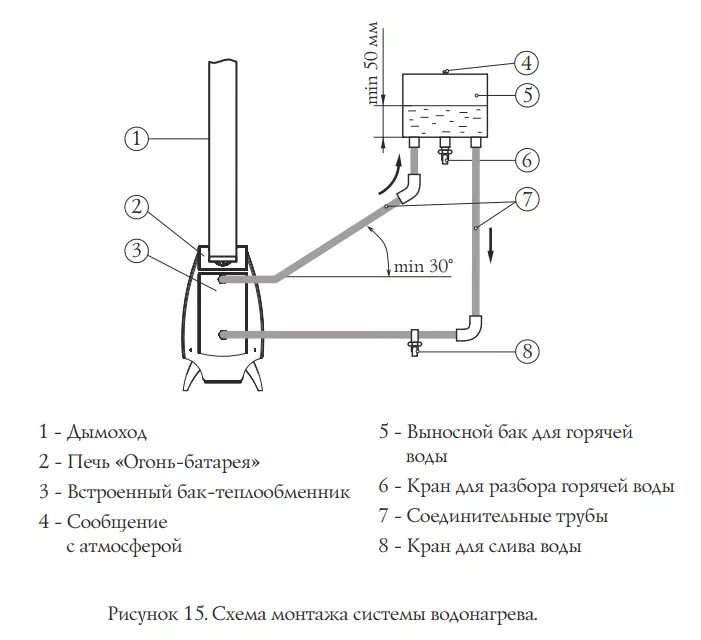 min 50 мм

4

5

1

6

2

7

3

min 30°

8

1 - Дымоход

2 - Печь «Огонь-батарея»

3 - Встроенный бак-теплообменник

4 - Сообщение с атмосферой

5 - Выносной бак для горячей воды

6 - Кран для разбора горячей воды

7 - Соединительные трубы

8 - Кран для слива воды

Рисунок 15. Схема монтажа системы водонагрева.