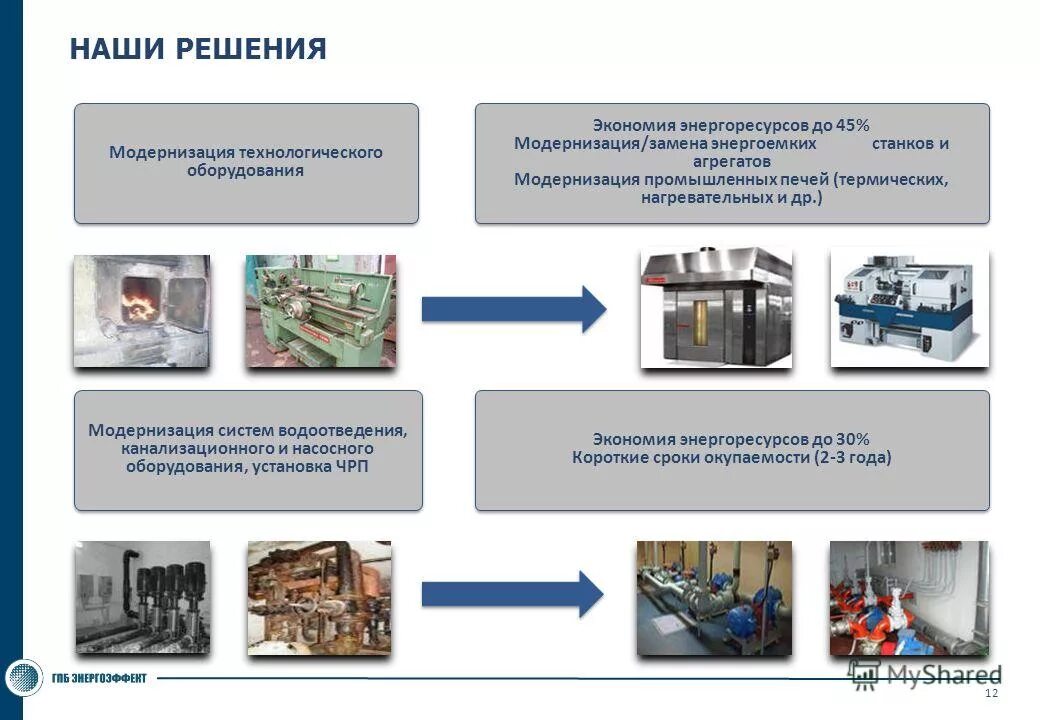 НАШИ РЕШЕНИЯ

Модернизация технологического оборудования

Экономия энергоресурсов до 45%
Модернизация/замена энергоемких станков и агрегатов
Модернизация промышленных печей (термических, нагревательных и др.)

Модернизация систем водоотведения, канализационного и насосного оборудования, установка ЧРП

Экономия энергоресурсов до 30%
Короткие сроки окупаемости (2-3 года)

ГПБ ЭНЕРГОЭФФЕКТ

MyShared

12