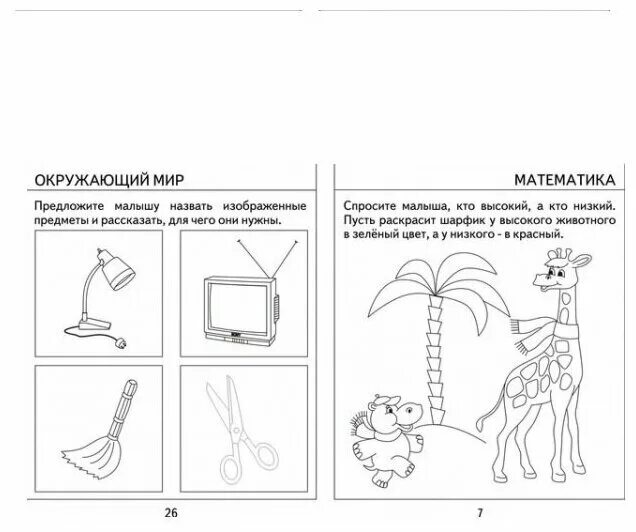 ОКРУЖАЮЩИЙ МИР

Предложите малышу назвать изображенные предметы и рассказать, для чего они нужны.

26

МАТЕМАТИКА

Спросите малыша, кто высокий, а кто низкий. Пусть раскрасит шарфик у высокого животного в зелёный цвет, а у низкого - в красный.

7