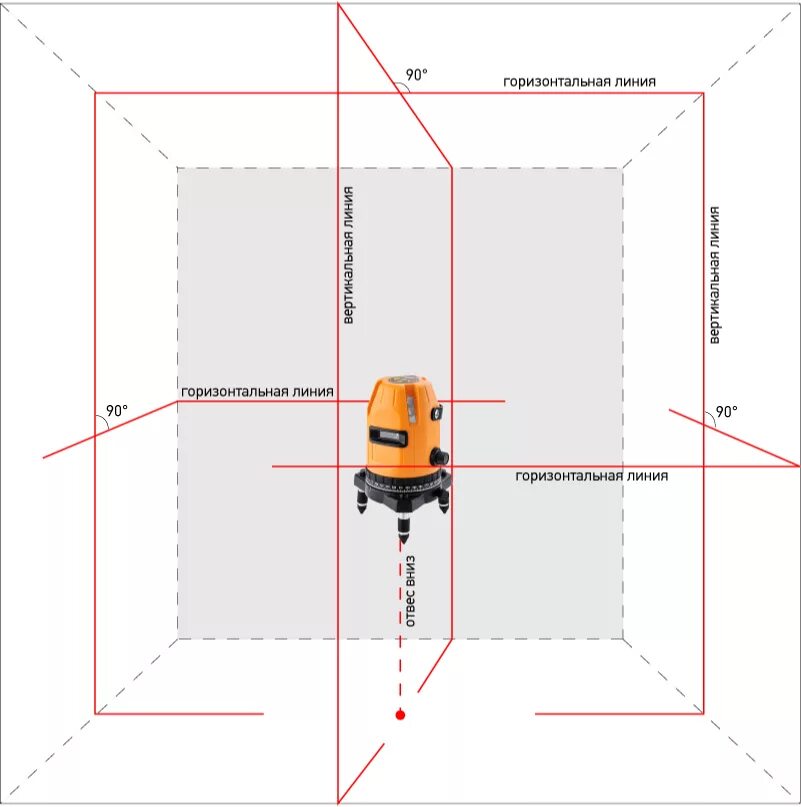 90°
горизонтальная линия
вертикальная линия
вертикальная линия
горизонтальная линия
90°
90°
горизонтальная линия
отвес вниз