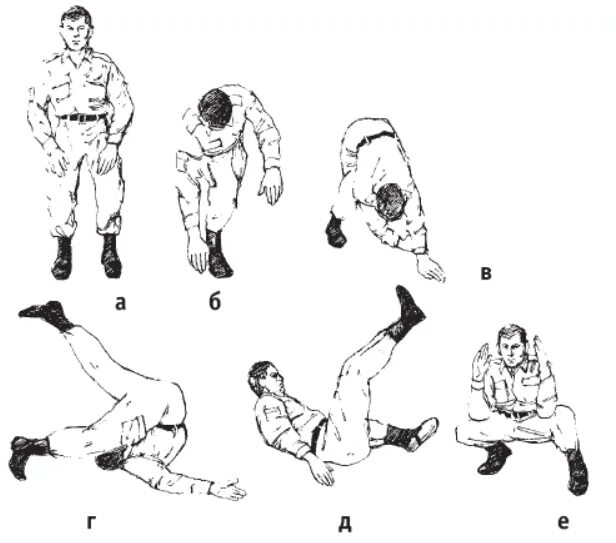 а б в
г д е