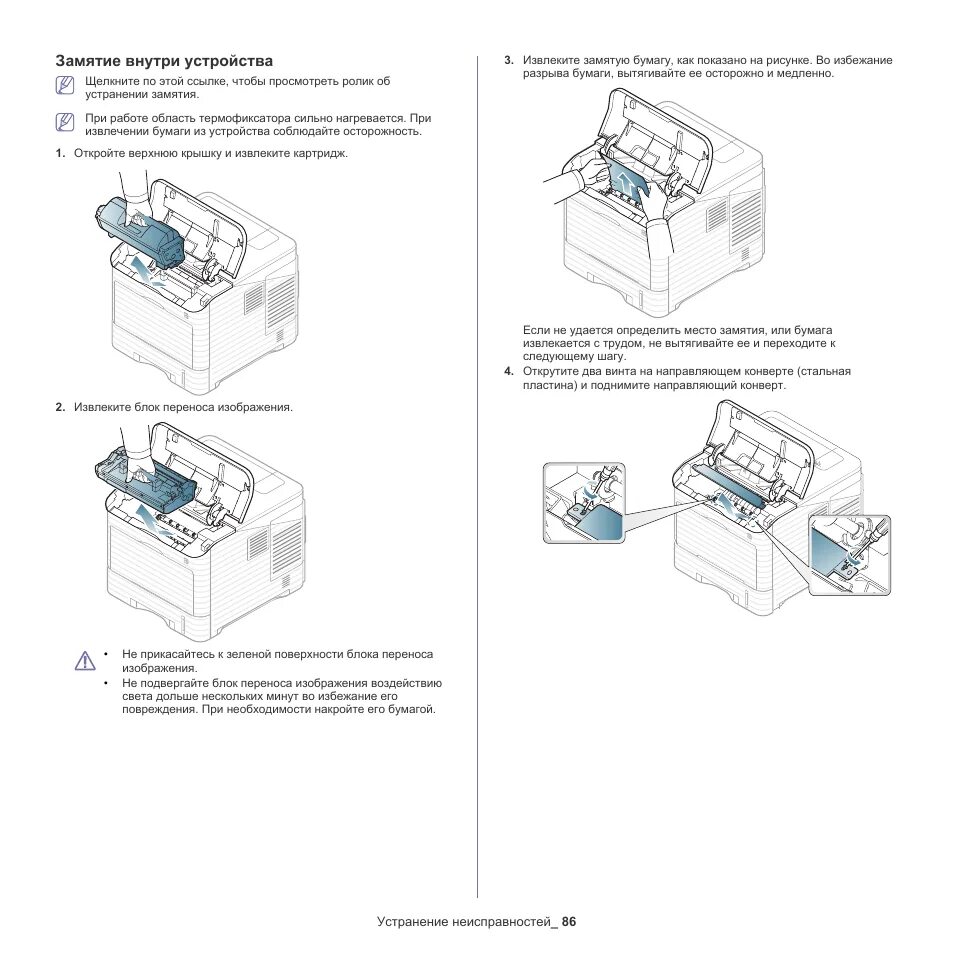 Замятие внутри устройства

Щелкните по этой ссылке, чтобы просмотреть ролик об устранении замятия.

При работе область термофиксатора сильно нагревается. При извлечении бумаги из устройства соблюдайте осторожность.

1. Откройте верхнюю крышку и извлеките картридж.

2. Извлеките блок переноса изображения.

• Не прикасайтесь к зеленой поверхности блока переноса изображения.
• Не подвергайте блок переноса изображения воздействию света дольше нескольких минут во избежание его повреждения. При необходимости накройте его бумагой.

3. Извлеките замятую бумагу, как показано на рисунке. Во избежание разрыва бумаги, вытягивайте ее осторожно и медленно.

Если не удается определить место замятия, или бумага извлекается с трудом, не вытягивайте ее и переходите к следующему шагу.

4. Открутите два винта на направляющем конверте (стальная пластина) и поднимите направляющий конверт.

Устранение неисправностей_ 86