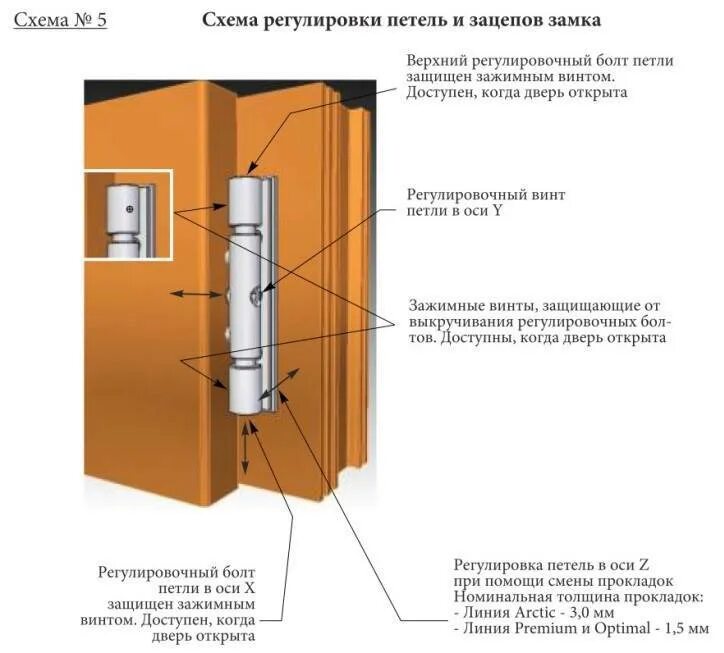 Схема № 5

Схема регулировки петель и зацепов замка

Верхний регулировочный болт петли защищен зажимным винтом. Доступен, когда дверь открыта

Регулировочный винт петли в оси Y

Зажимные винты, защищающие от выкручивания регулировочных болтов. Доступны, когда дверь открыта

Регулировочный болт петли в оси X защищен зажимным винтом. Доступен, когда дверь открыта

Регулировка петель в оси Z при помощи смены прокладок
Номинальная толщина прокладок:
- Линия Arctic - 3,0 мм
- Линия Premium и Optimal - 1,5 мм