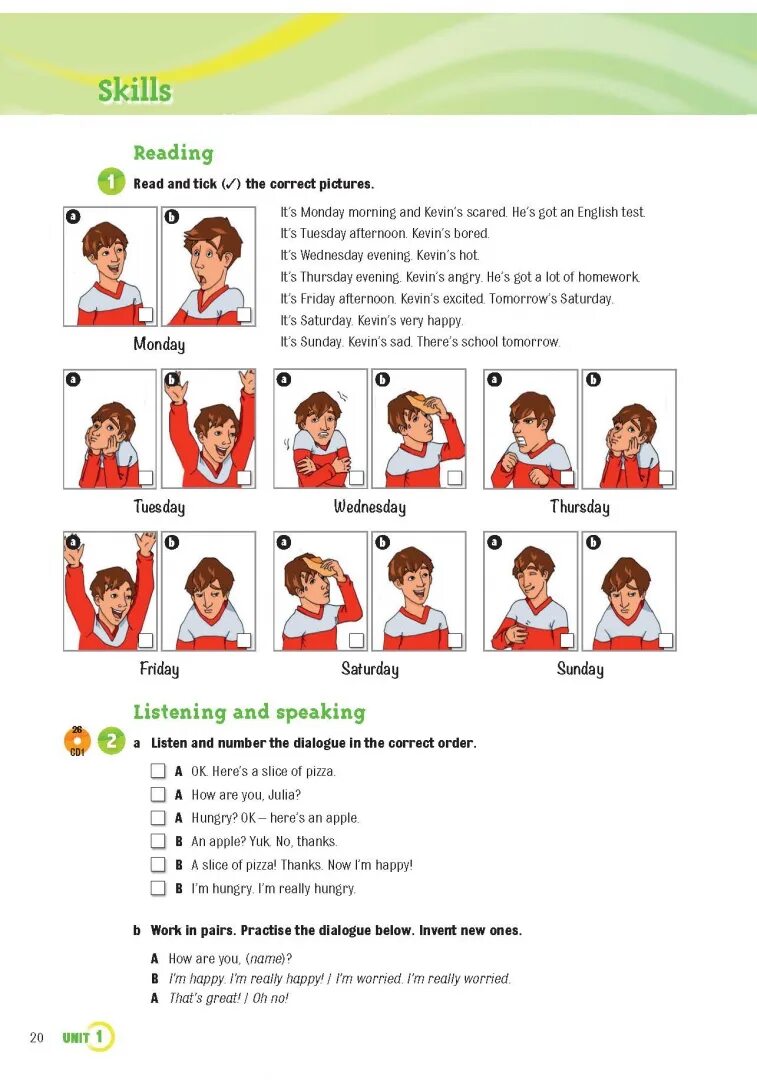 Skills

Reading

1 Read and tick (✓) the correct pictures.

a b

Monday

It's Monday morning and Kevin's scared. He's got an English test.
It's Tuesday afternoon. Kevin's bored.
It's Wednesday evening. Kevin's hot.
It's Thursday evening. Kevin's angry. He's got a lot of homework.
It's Friday afternoon. Kevin's excited. Tomorrow's Saturday.
It's Saturday. Kevin's very happy.
It's Sunday. Kevin's sad. There's school tomorrow.

a b
Tuesday

a b
Wednesday

a b
Thursday

a b
Friday

a b
Saturday

a b
Sunday

Listening and speaking

26 CD1

2 a Listen and number the dialogue in the correct order.

A OK. Here's a slice of pizza.
A How are you, Julia?
A Hungry? OK – here's an apple.
B An apple? Yuk. No, thanks.
B A slice of pizza! Thanks. Now I'm happy!
B I'm hungry. I'm really hungry.

b Work in pairs. Practise the dialogue below. Invent new ones.

A How are you, (name)?
B I'm happy. I'm really happy! / I'm worried. I'm really worried.
A That's great! / Oh no!

20 UNIT 1