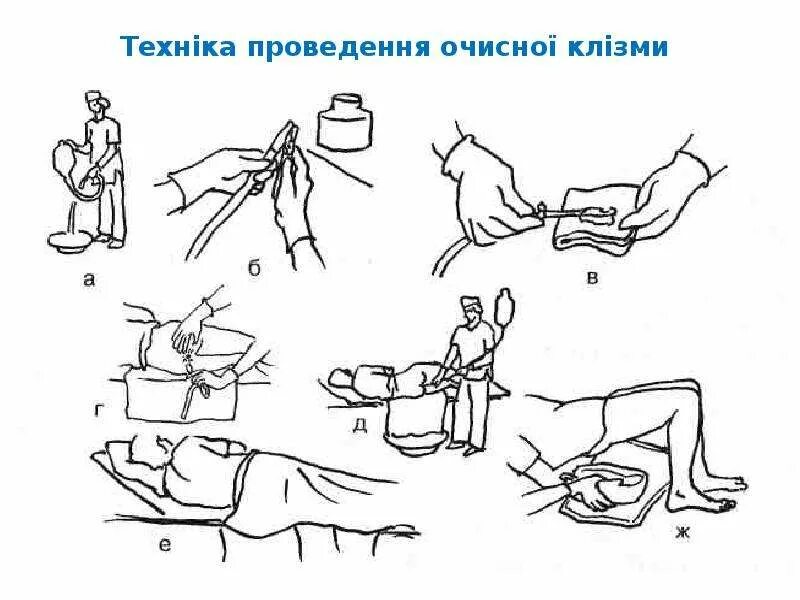 Техніка проведення очисної клізми

а

б

в

г

д

е

ж