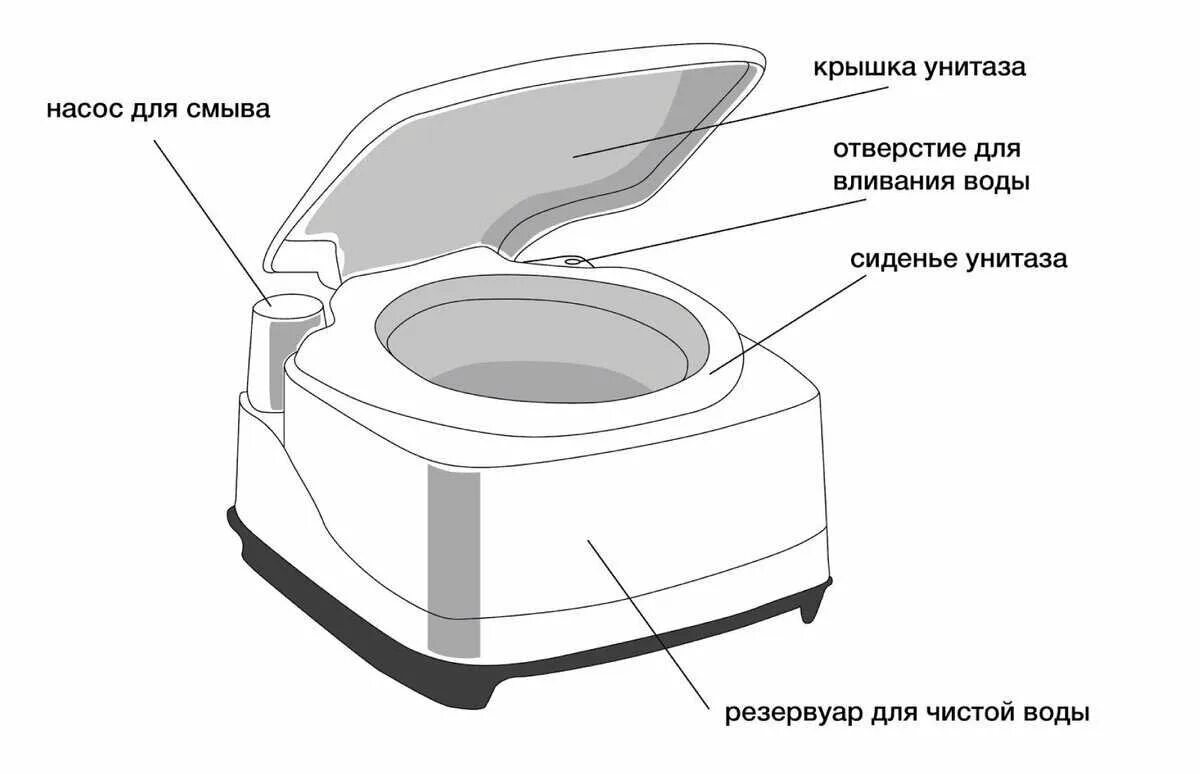 насос для смыва

крышка унитаза

отверстие для вливания воды

сиденье унитаза

резервуар для чистой воды