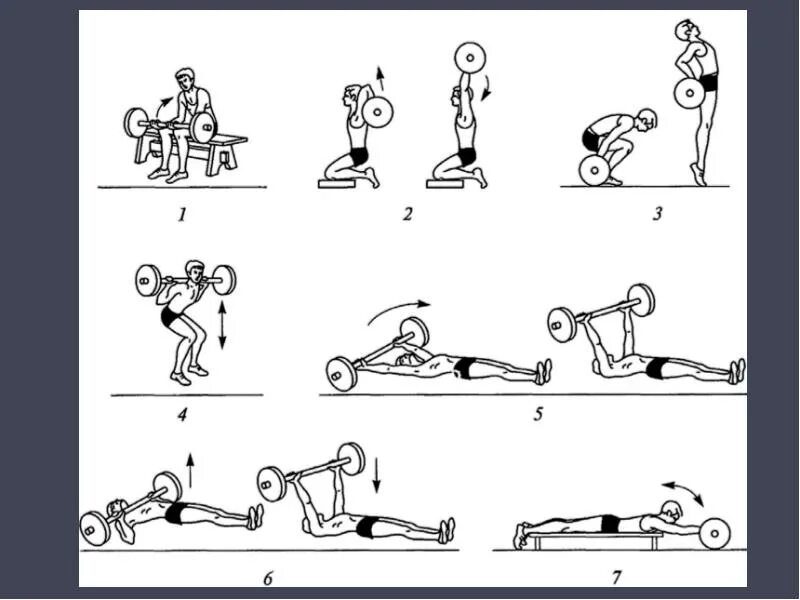 1

2

3

4

5

6

7