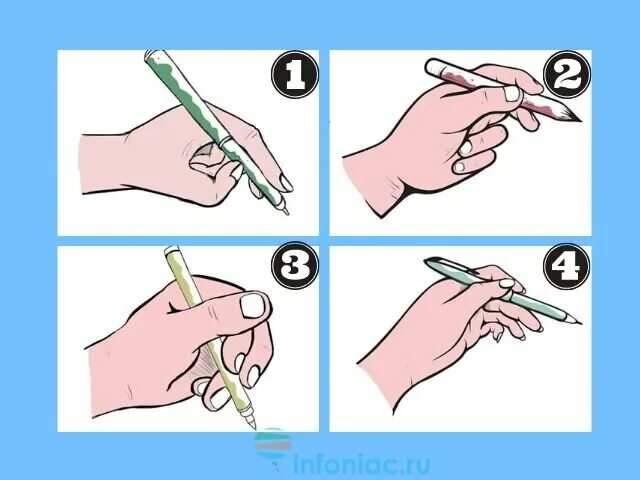 1
2
3
4
infoniac.ru