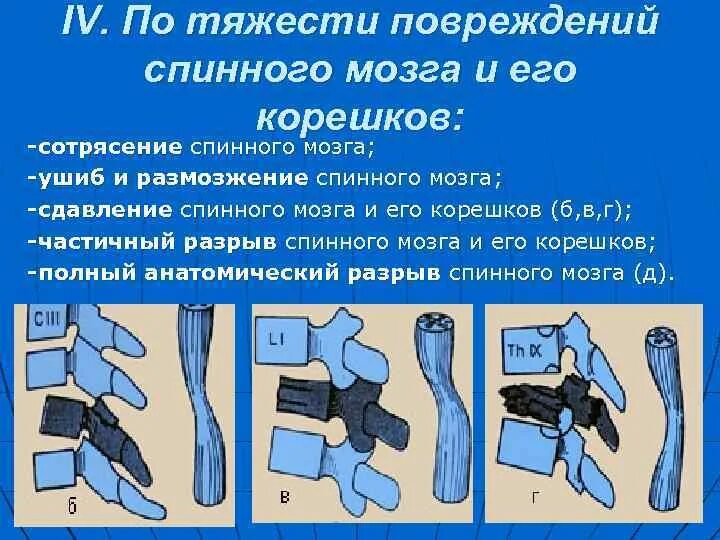 IV. По тяжести повреждений спинного мозга и его корешков:

-сотрясение спинного мозга;
-ушиб и размозжение спинного мозга;
-сдавление спинного мозга и его корешков (б,в,г);
-частичный разрыв спинного мозга и его корешков;
-полный анатомический разрыв спинного мозга (д).

CIII

б

LI

в

Th IX

г