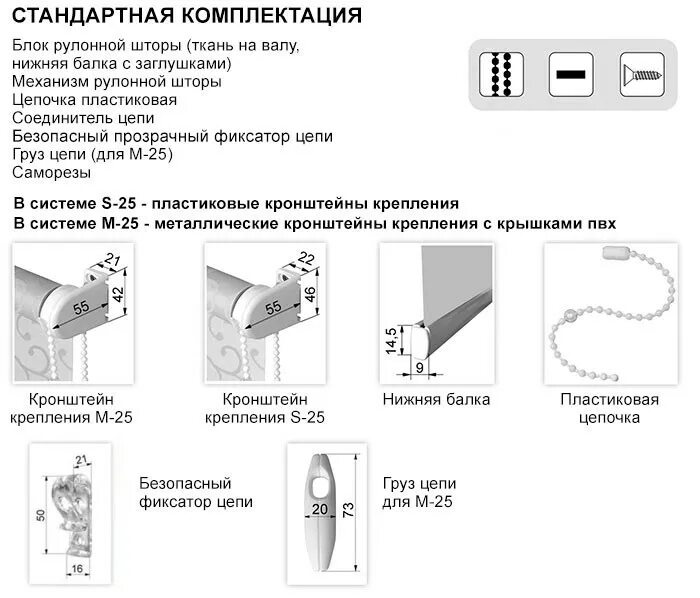 СТАНДАРТНАЯ КОМПЛЕКТАЦИЯ

Блок рулонной шторы (ткань на валу, нижняя балка с заглушками)
Механизм рулонной шторы
Цепочка пластиковая
Соединитель цепи
Безопасный прозрачный фиксатор цепи
Груз цепи (для М-25)
Саморезы

В системе S-25 - пластиковые кронштейны крепления
В системе М-25 - металлические кронштейны крепления с крышками пвх

21
42
55
Кронштейн крепления М-25

22
46
55
Кронштейн крепления S-25

14,5
9
Нижняя балка

Пластиковая цепочка

21
50
16
Безопасный фиксатор цепи

20
73
Груз цепи для М-25