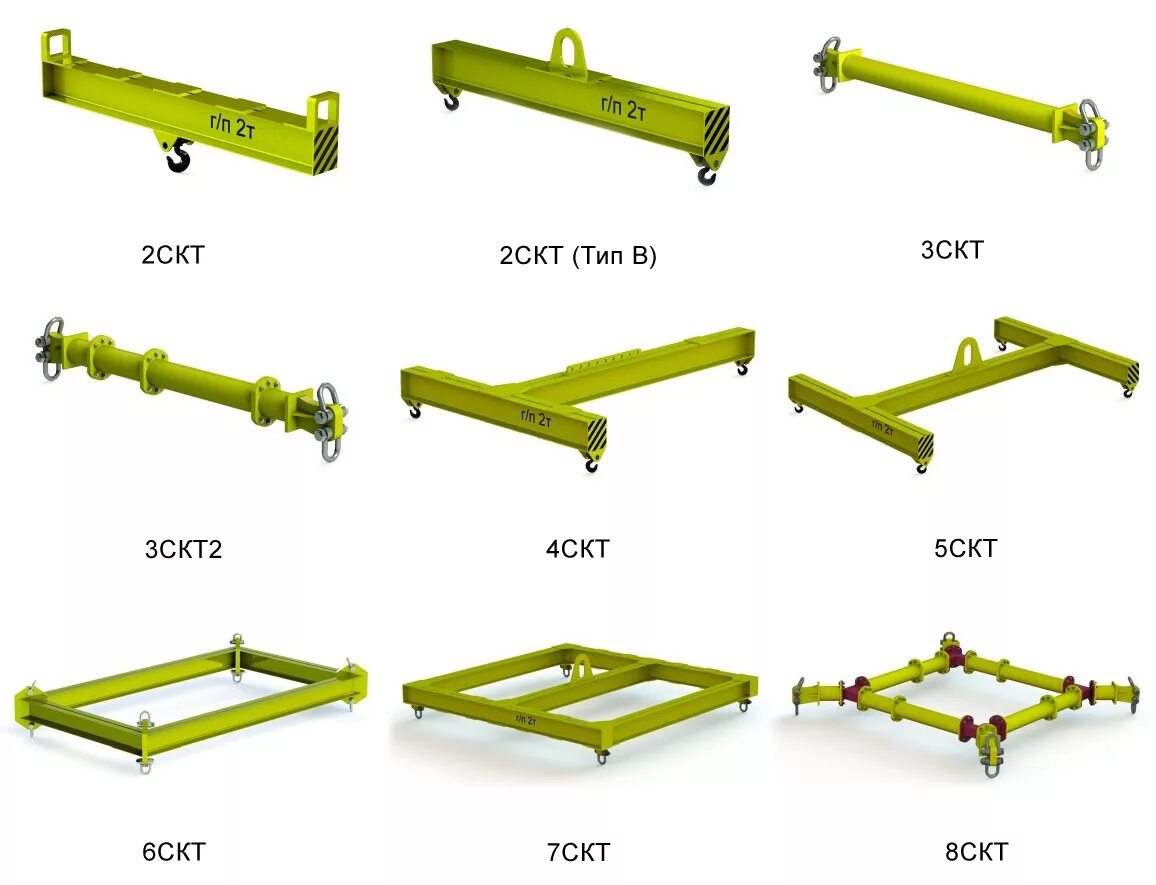 г/п 2т

2СКТ

г/п 2т

2СКТ (Тип В)

3СКТ

3СКТ2

г/п 2т

4СКТ

г/п 2т

5СКТ

6СКТ

г/п 2т

7СКТ

8СКТ