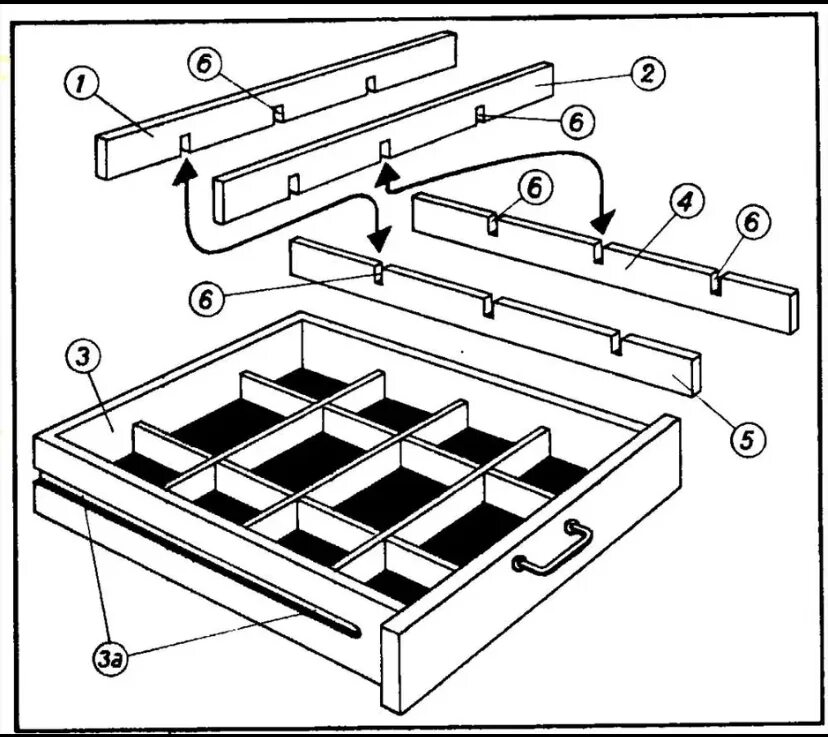 1
6
2
6
6
4
6
6
3
5
3a