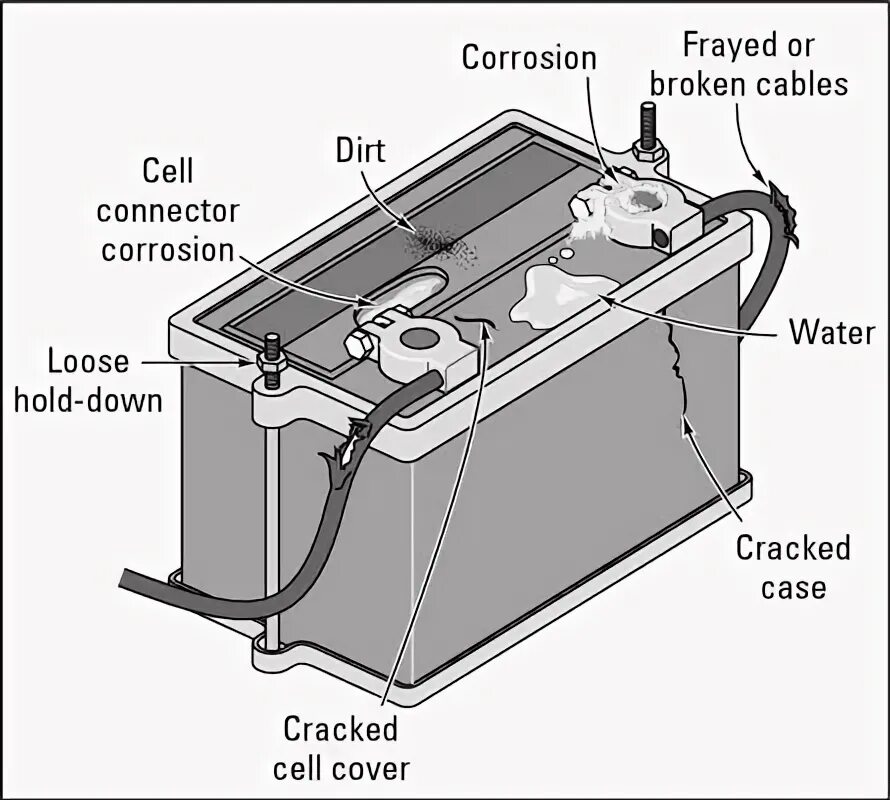 Corrosion

Frayed or broken cables

Dirt

Cell connector corrosion

Water

Loose hold-down

Cracked case

Cracked cell cover