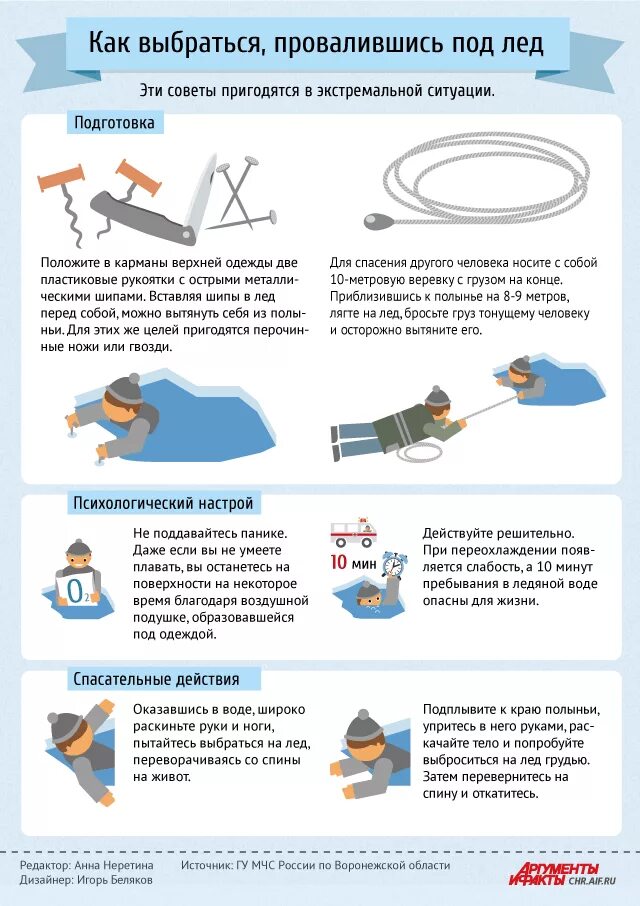 Как выбраться, провалившись под лед

Эти советы пригодятся в экстремальной ситуации.

Подготовка

Положите в карманы верхней одежды две пластиковые рукоятки с острыми металлическими шипами. Вставляя шипы в лед перед собой, можно вытянуть себя из полыньи. Для этих же целей пригодятся перочинные ножи или гвозди.

Для спасения другого человека носите с собой 10-метровую веревку с грузом на конце. Приблизившись к полынье на 8-9 метров, лягте на лед, бросьте груз тонущему человеку и осторожно вытяните его.

Психологический настрой

$O_2$

Не поддавайтесь панике. Даже если вы не умеете плавать, вы останетесь на поверхности на некоторое время благодаря воздушной подушке, образовавшейся под одеждой.

10 мин

Действуйте решительно. При переохлаждении появляется слабость, а 10 минут пребывания в ледяной воде опасны для жизни.

Спасательные действия

Оказавшись в воде, широко раскиньте руки и ноги, пытайтесь выбраться на лед, переворачиваясь со спины на живот.

Подплывите к краю полыньи, упритесь в него руками, раскачайте тело и попробуйте выброситься на лед грудью. Затем перевернитесь на спину и откатитесь.

Редактор: Анна Неретина
Дизайнер: Игорь Беляков

Источник: ГУ МЧС России по Воронежской области

АРГУМЕНТЫ И ФАКТЫ CHR.AIF.RU