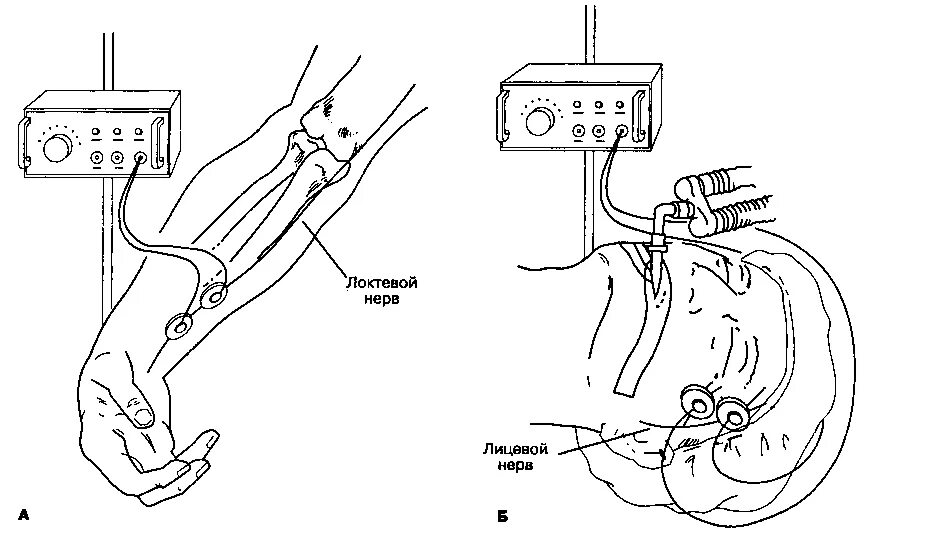 Локтевой нерв

А

Лицевой нерв

Б