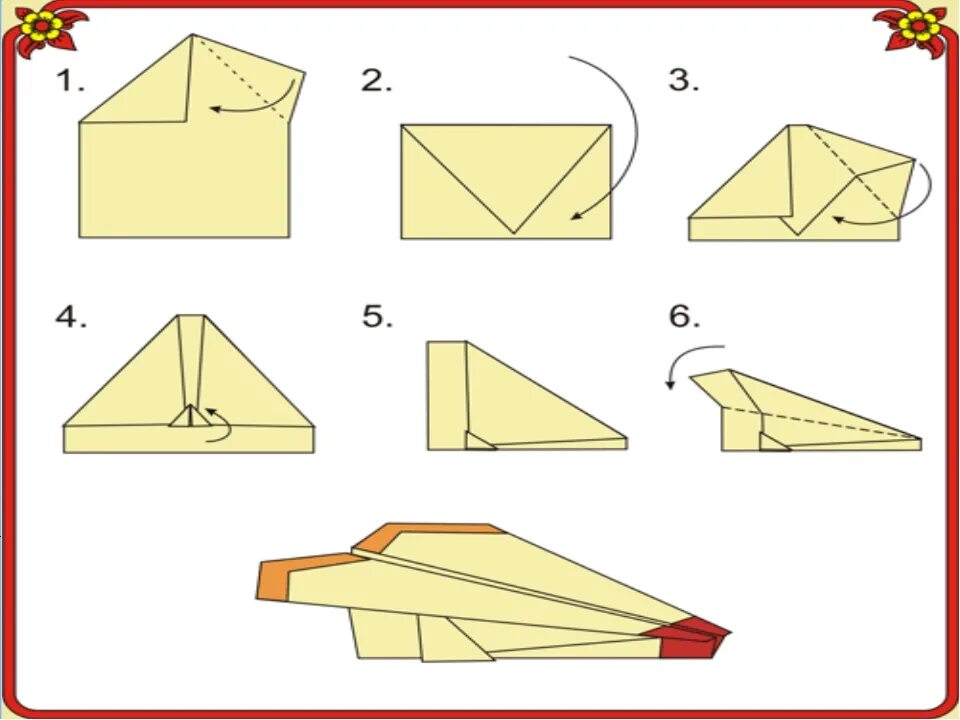 1.

2.

3.

4.

5.

6.