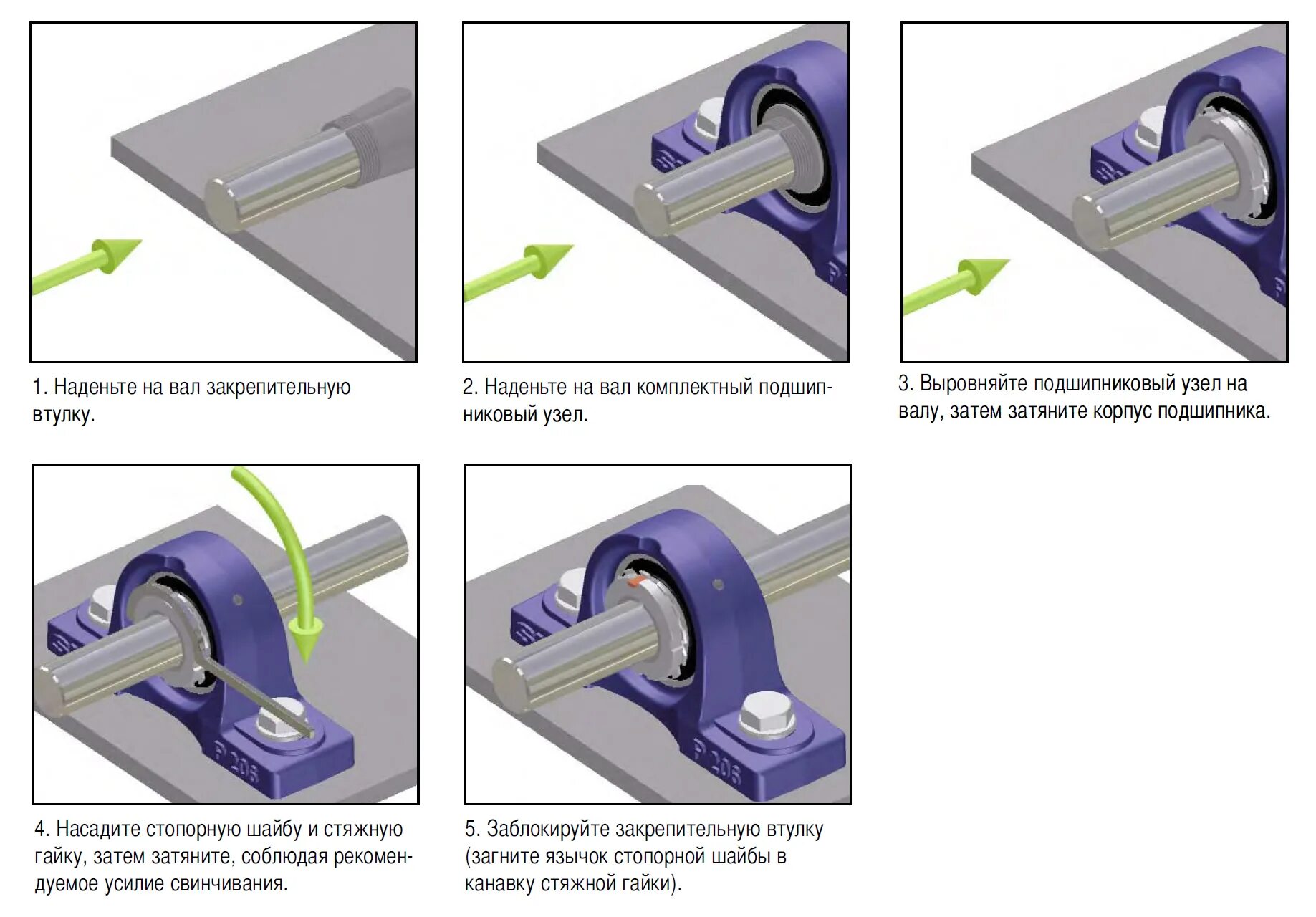 1. Наденьте на вал закрепительную втулку.

2. Наденьте на вал комплектный подшипниковый узел.

3. Выровняйте подшипниковый узел на валу, затем затяните корпус подшипника.

P 206

4. Насадите стопорную шайбу и стяжную гайку, затем затяните, соблюдая рекомендуемое усилие свинчивания.

P 206

5. Заблокируйте закрепительную втулку (загните язычок стопорной шайбы в канавку стяжной гайки).