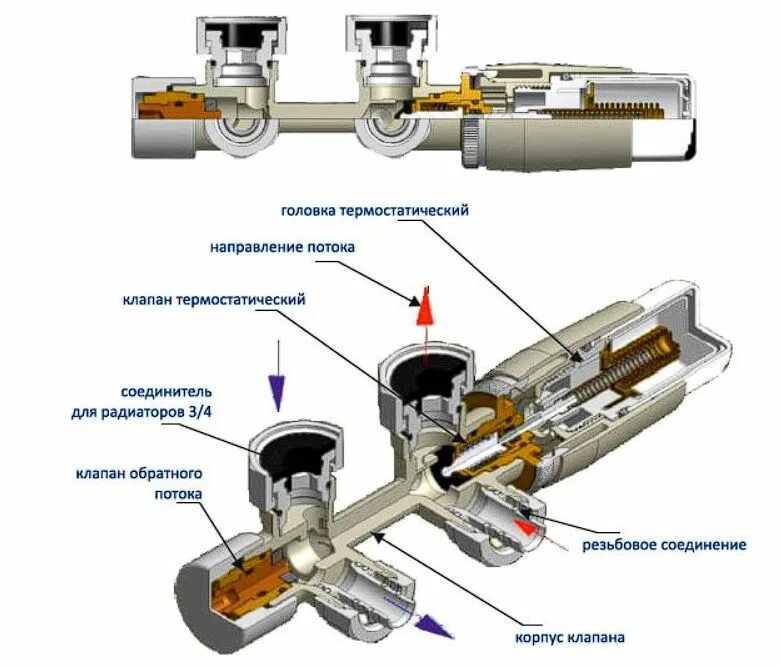 головка термостатический

направление потока

клапан термостатический

соединитель для радиаторов 3/4

клапан обратного потока

резьбовое соединение

корпус клапана