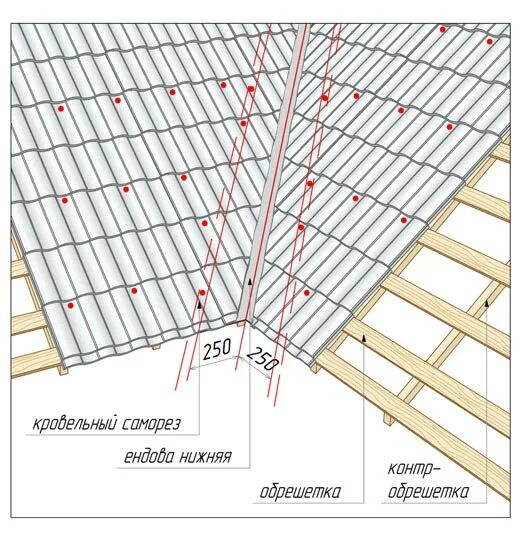 250

250

кровельный саморез

ендова нижняя

обрешетка

контр-обрешетка