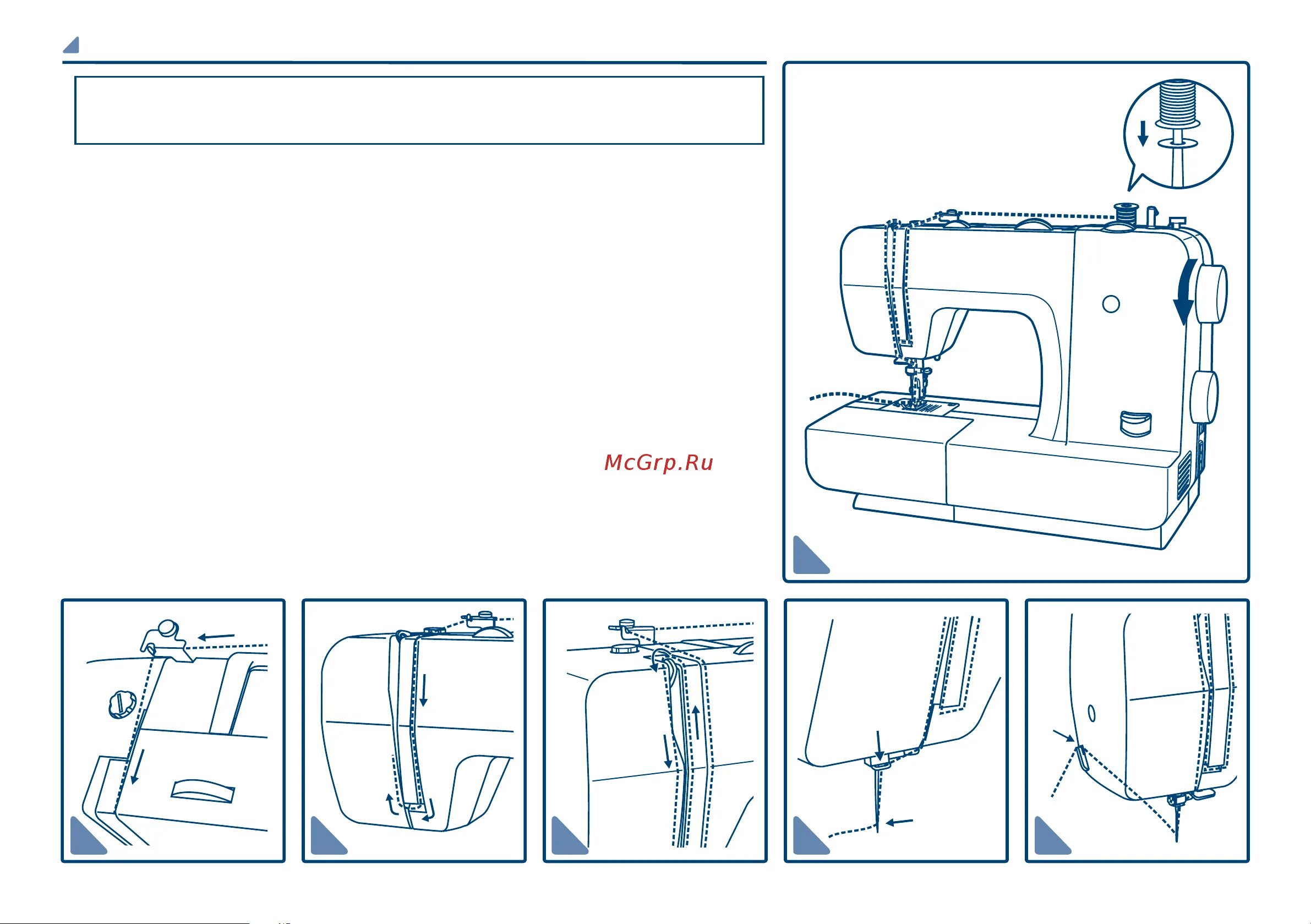 McGrp.Ru