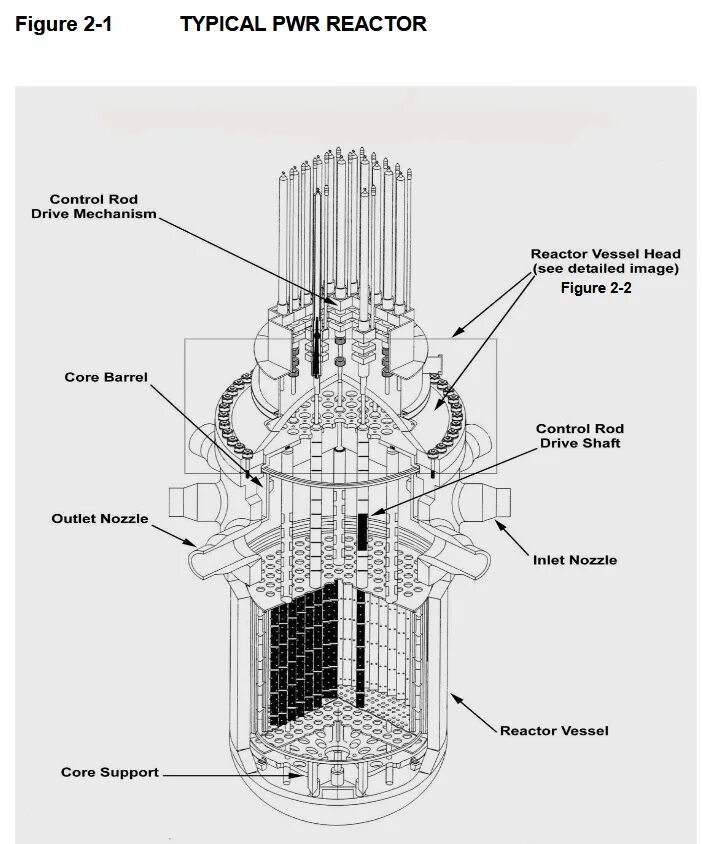 Figure 2-1 TYPICAL PWR REACTOR

Control Rod Drive Mechanism

Reactor Vessel Head (see detailed image)
Figure 2-2

Core Barrel

Control Rod Drive Shaft

Outlet Nozzle

Inlet Nozzle

Reactor Vessel

Core Support