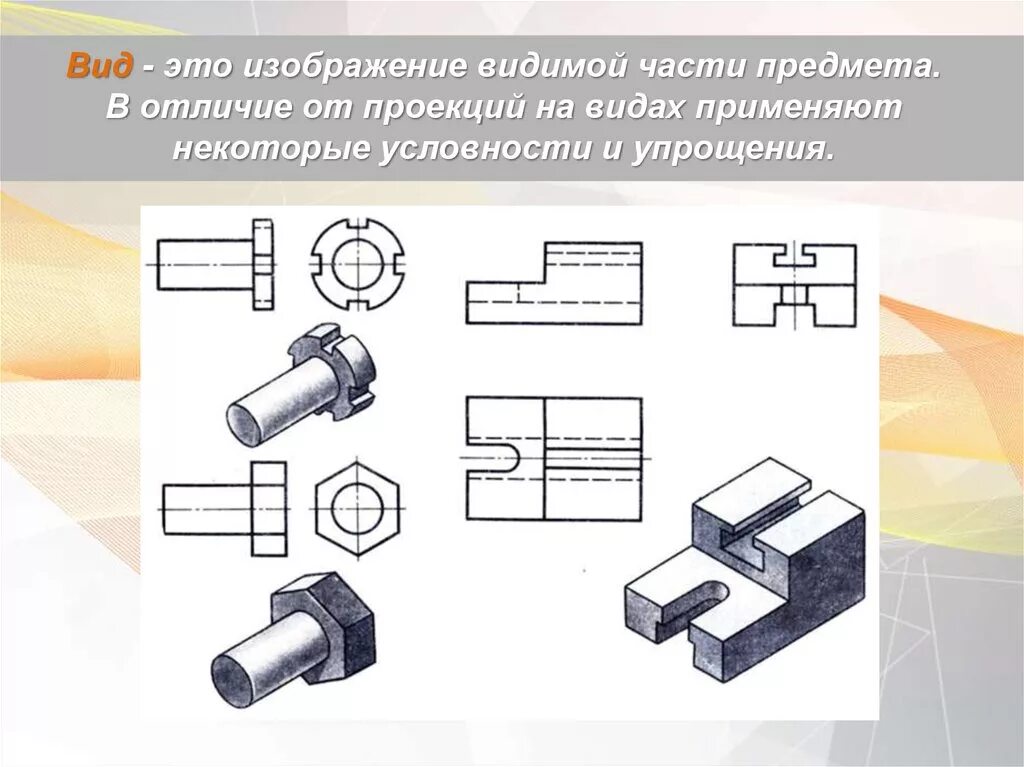 Вид - это изображение видимой части предмета. В отличие от проекций на видах применяют некоторые условности и упрощения.