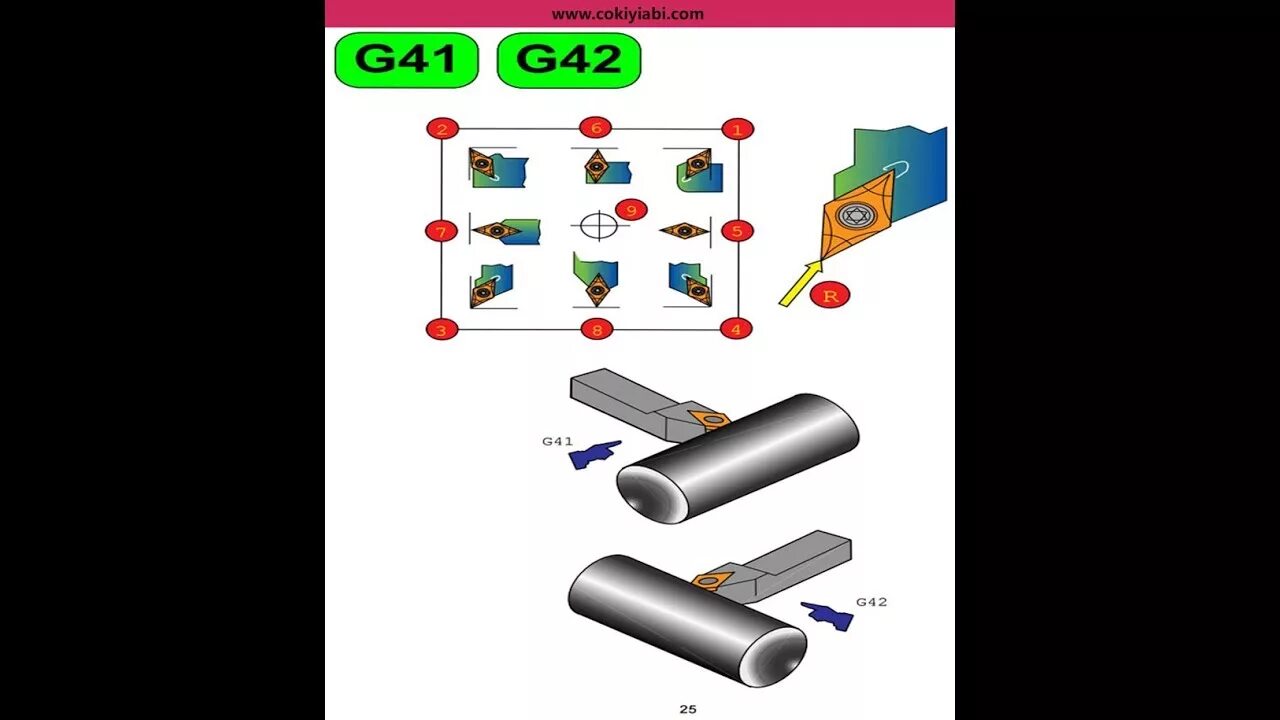 www.cokiyiabi.com

G41 G42

2 6 1

7 9 5

3 8 4

R

G41

G42

25