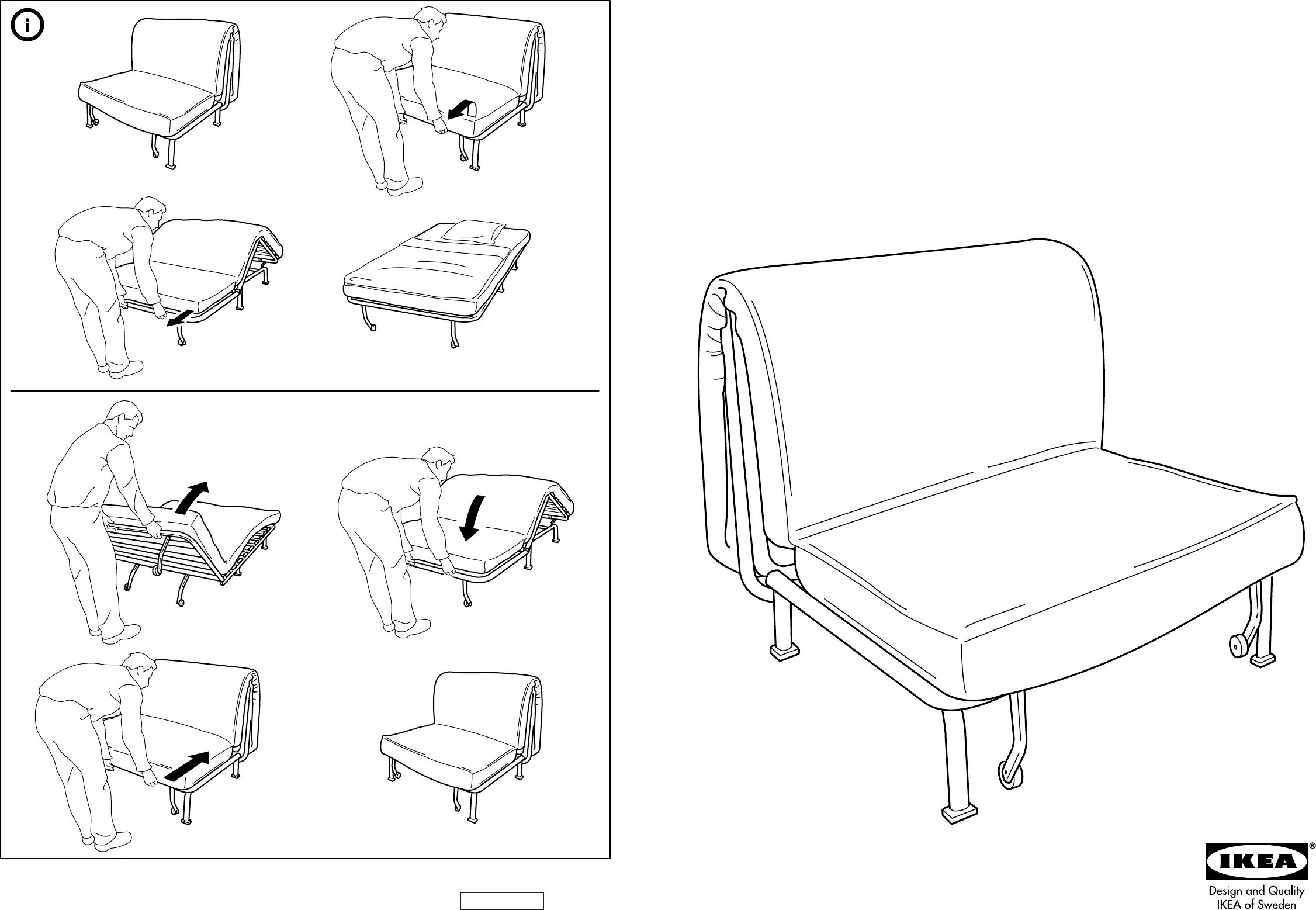 i

IKEA®
Design and Quality
IKEA of Sweden