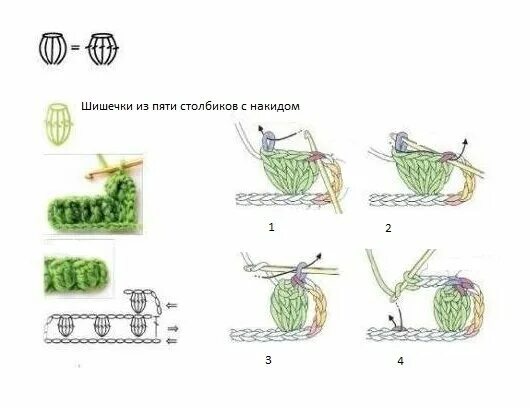 =

Шишечки из пяти столбиков с накидом

1

2

3

4