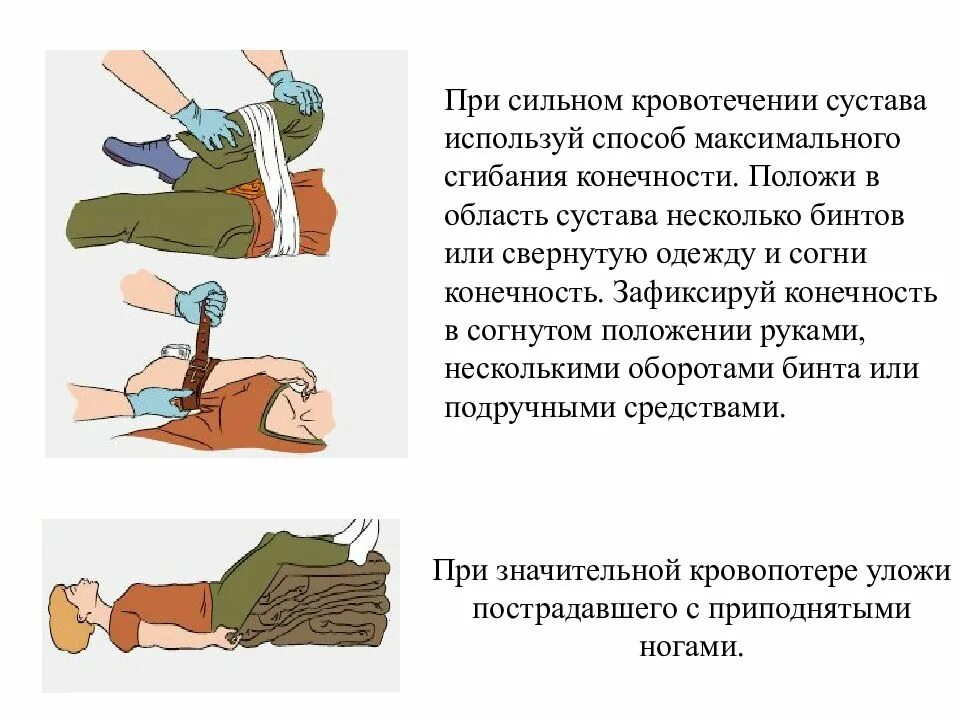 При сильном кровотечении сустава используй способ максимального сгибания конечности. Положи в область сустава несколько бинтов или свернутую одежду и согни конечность. Зафиксируй конечность в согнутом положении руками, несколькими оборотами бинта или подручными средствами.

При значительной кровопотере уложи пострадавшего с приподнятыми ногами.