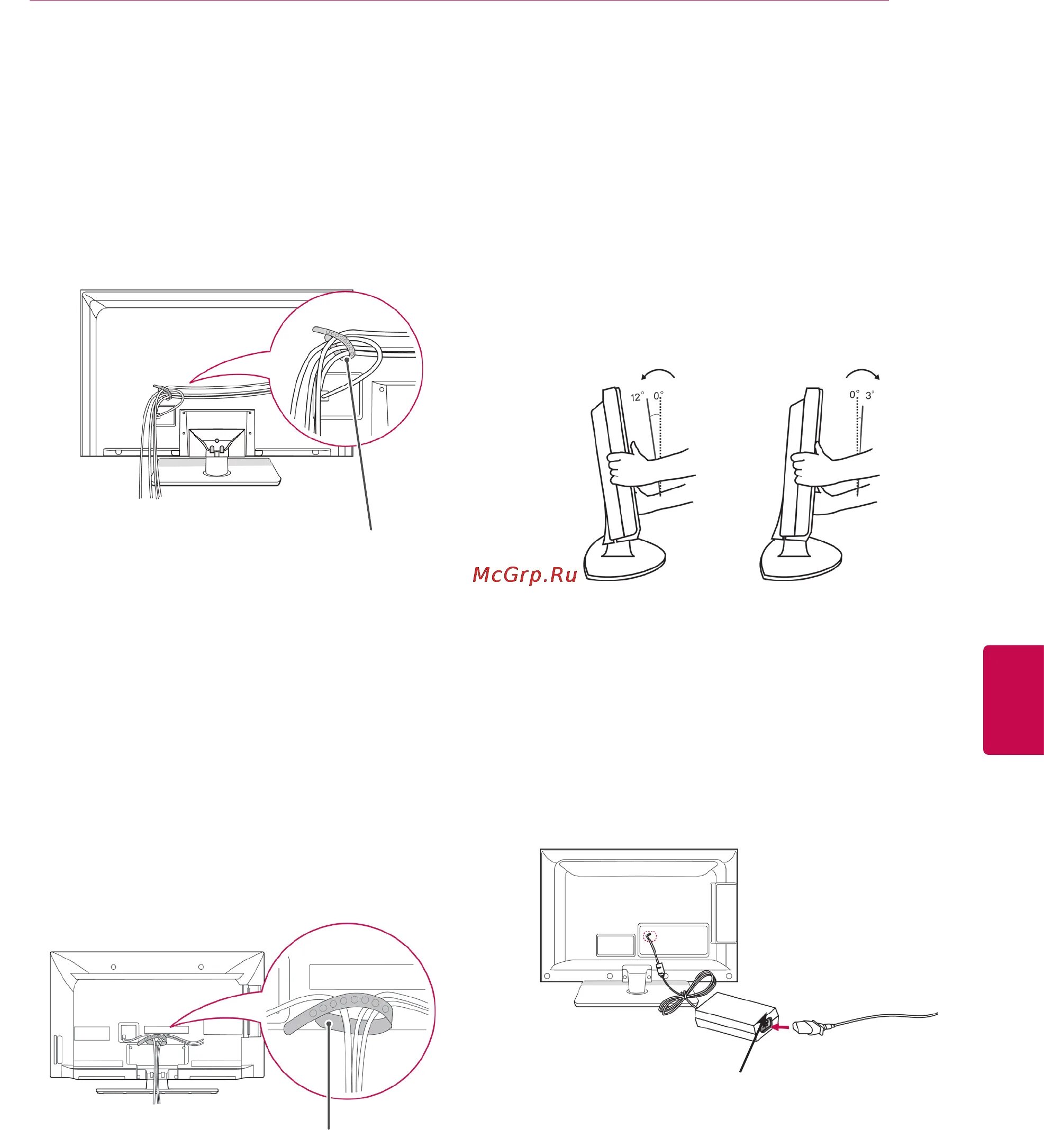 12° 0°

0° 3°

McGrp.Ru