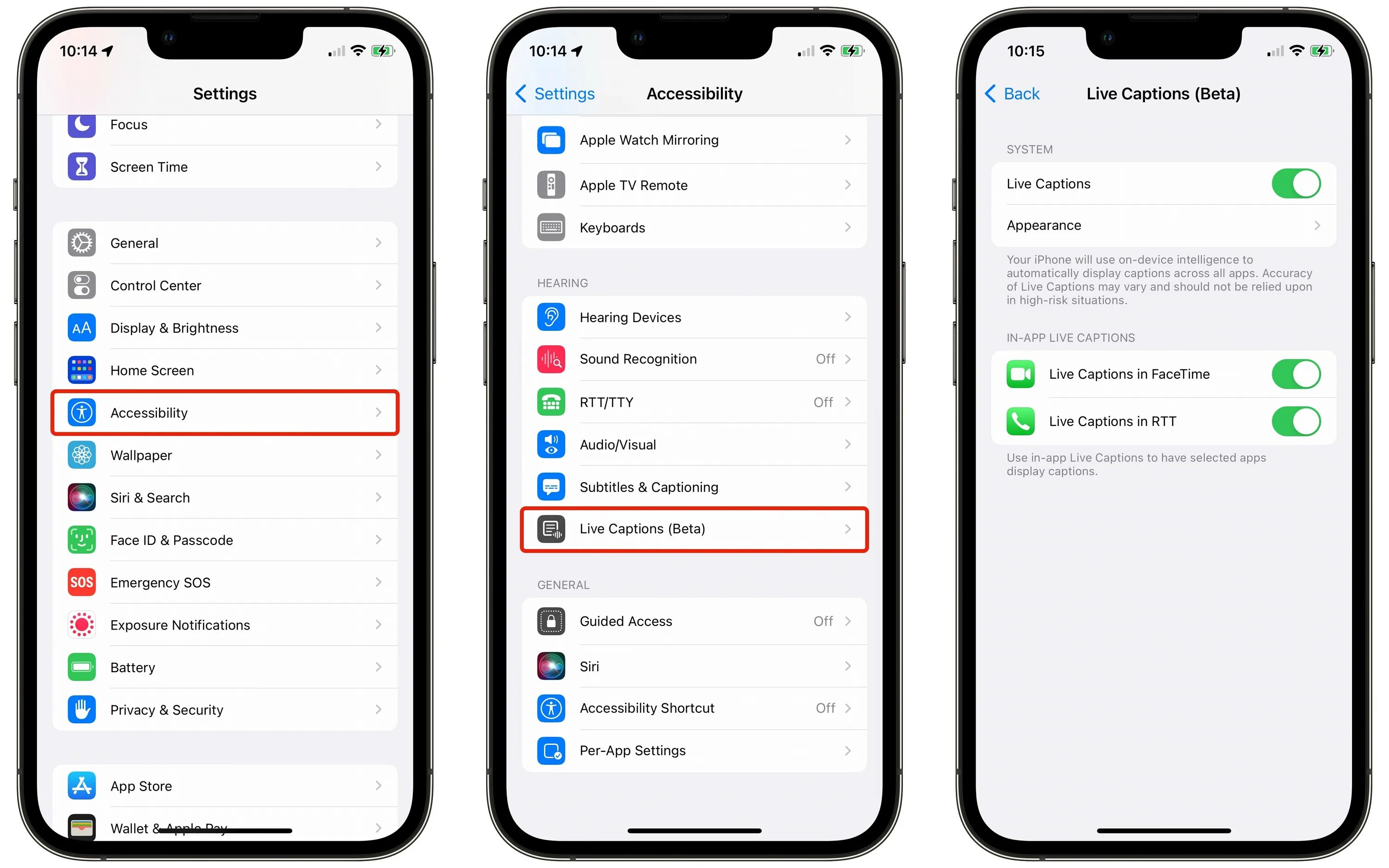 10:14

Settings

Focus

Screen Time

General

Control Center

AA Display & Brightness

Home Screen

Accessibility

Wallpaper

Siri & Search

Face ID & Passcode

SOS Emergency SOS

Exposure Notifications

Battery

Privacy & Security

App Store

Wallet & Apple Pay

10:14

Settings Accessibility

Apple Watch Mirroring

Apple TV Remote

Keyboards

HEARING

Hearing Devices

Sound Recognition Off

RTT/TTY Off

Audio/Visual

Subtitles & Captioning

Live Captions (Beta)

GENERAL

Guided Access Off

Siri

Accessibility Shortcut Off

Per-App Settings

10:15

Back Live Captions (Beta)

SYSTEM

Live Captions

Appearance

Your iPhone will use on-device intelligence to automatically display captions across all apps. Accuracy of Live Captions may vary and should not be relied upon in high-risk situations.

IN-APP LIVE CAPTIONS

Live Captions in FaceTime

Live Captions in RTT

Use in-app Live Captions to have selected apps display captions.