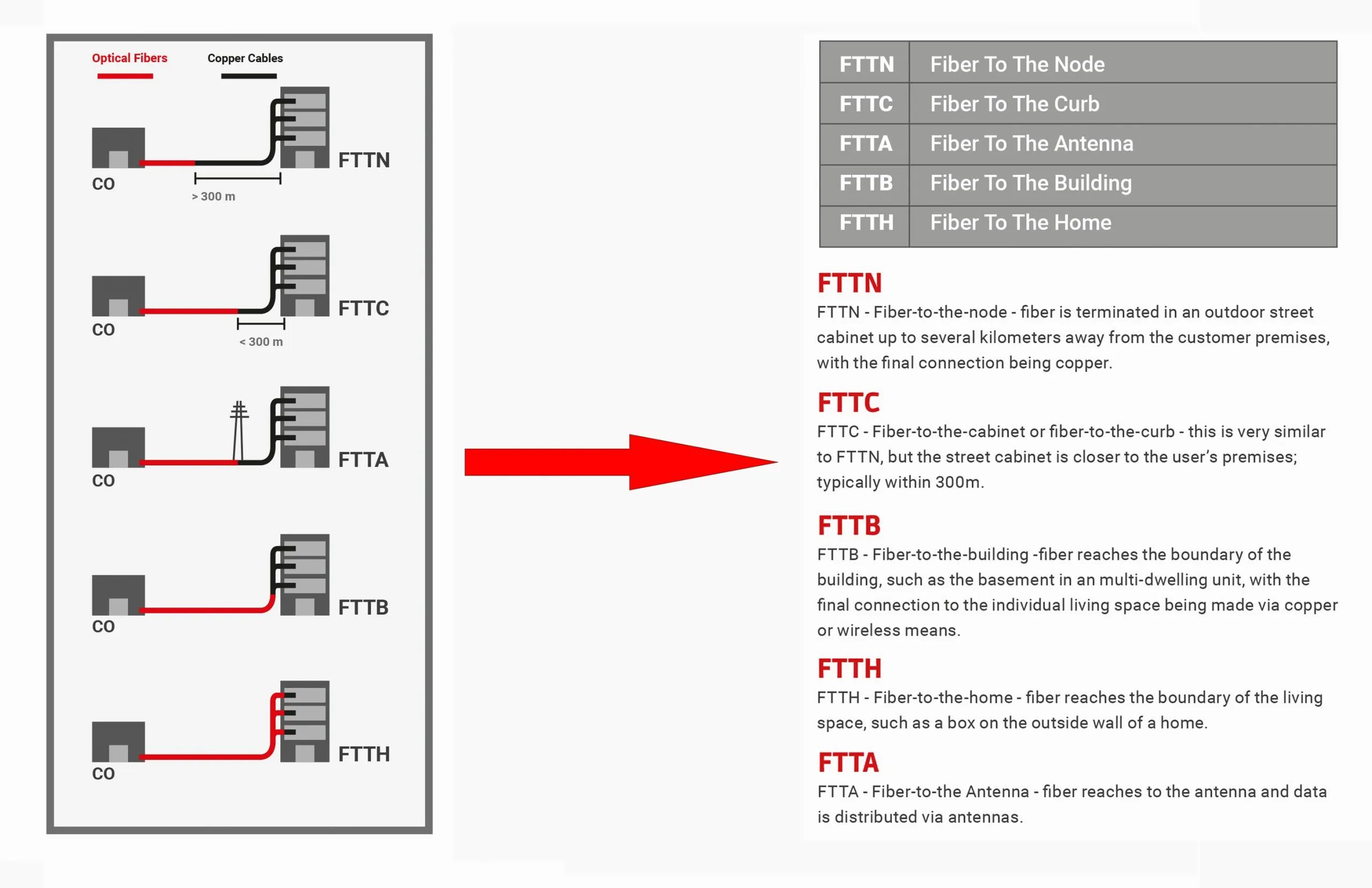 Optical Fibers

Copper Cables

CO

> 300 m

FTTN

CO

< 300 m

FTTC

CO

FTTA

CO

FTTB

CO

FTTH

| FTTN | Fiber To The Node |
|---|---|
| FTTC | Fiber To The Curb |
| FTTA | Fiber To The Antenna |
| FTTB | Fiber To The Building |
| FTTH | Fiber To The Home |

FTTN

FTTN - Fiber-to-the-node - fiber is terminated in an outdoor street cabinet up to several kilometers away from the customer premises, with the final connection being copper.

FTTC

FTTC - Fiber-to-the-cabinet or fiber-to-the-curb - this is very similar to FTTN, but the street cabinet is closer to the user's premises; typically within 300m.

FTTB

FTTB - Fiber-to-the-building -fiber reaches the boundary of the building, such as the basement in an multi-dwelling unit, with the final connection to the individual living space being made via copper or wireless means.

FTTH

FTTH - Fiber-to-the-home - fiber reaches the boundary of the living space, such as a box on the outside wall of a home.

FTTA

FTTA - Fiber-to-the Antenna - fiber reaches to the antenna and data is distributed via antennas.