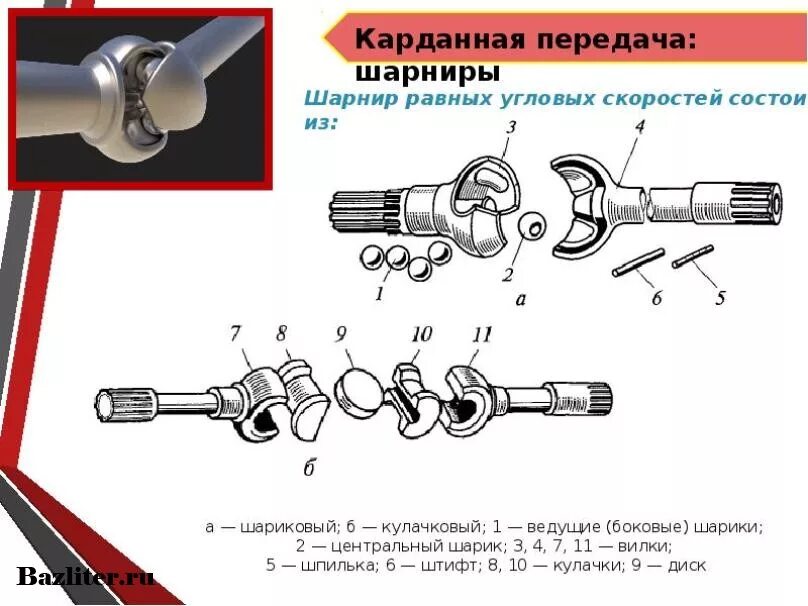 Карданная передача: шарниры

Шарнир равных угловых скоростей состои из:

3
4
1
2
а
6
5

7
8
9
10
11
б

а — шариковый; б — кулачковый; 1 — ведущие (боковые) шарики; 2 — центральный шарик; 3, 4, 7, 11 — вилки; 5 — шпилька; 6 — штифт; 8, 10 — кулачки; 9 — диск

Bazliter.ru