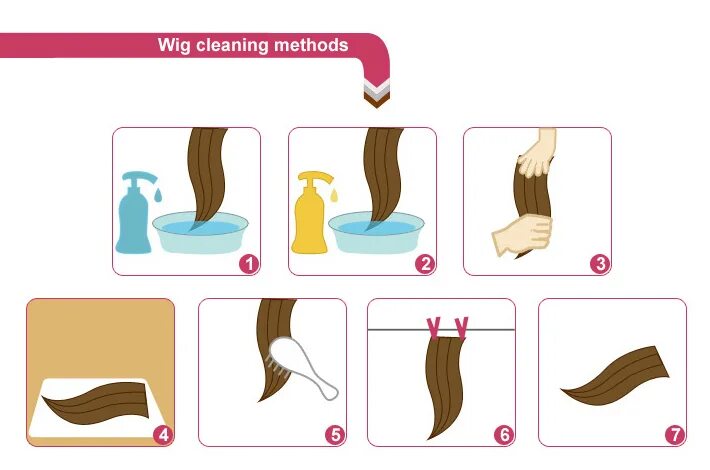 Wig cleaning methods

1

2

3

4

5

6

7