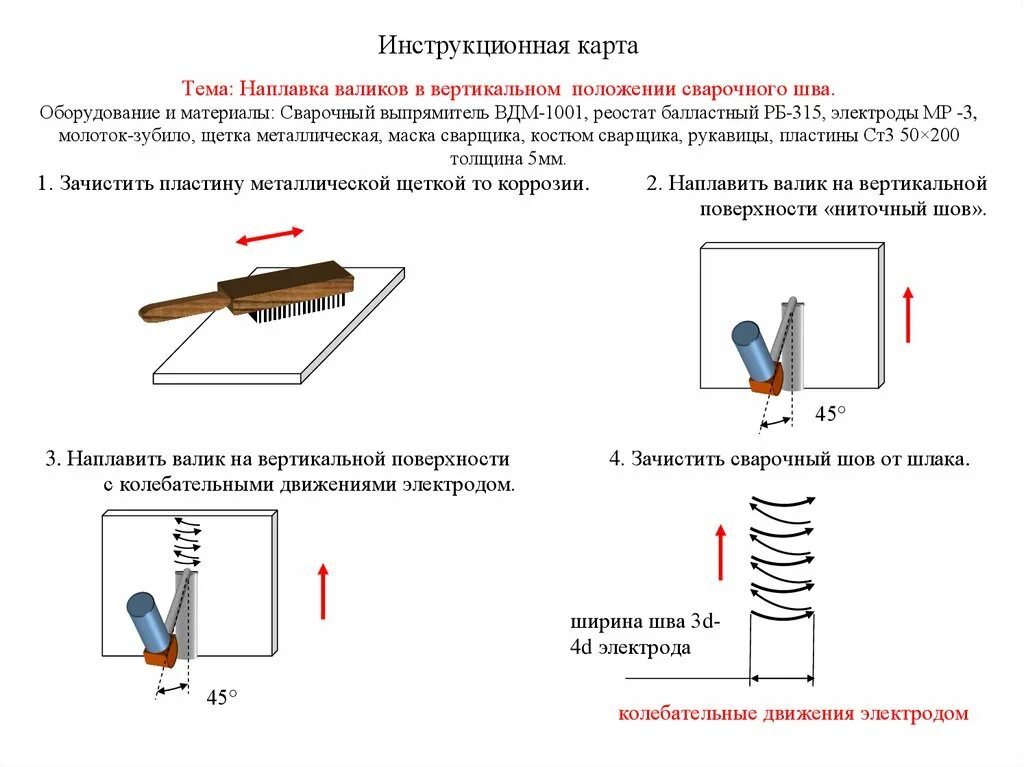 Инструкционная карта

Тема: Наплавка валиков в вертикальном положении сварочного шва.

Оборудование и материалы: Сварочный выпрямитель ВДМ-1001, реостат балластный РБ-315, электроды МР -3, молоток-зубило, щетка металлическая, маска сварщика, костюм сварщика, рукавицы, пластины Ст3 50×200 толщина 5мм.

1. Зачистить пластину металлической щеткой то коррозии.

2. Наплавить валик на вертикальной поверхности «ниточный шов».

45°

3. Наплавить валик на вертикальной поверхности с колебательными движениями электродом.

45°

4. Зачистить сварочный шов от шлака.

ширина шва 3d-4d электрода

колебательные движения электродом