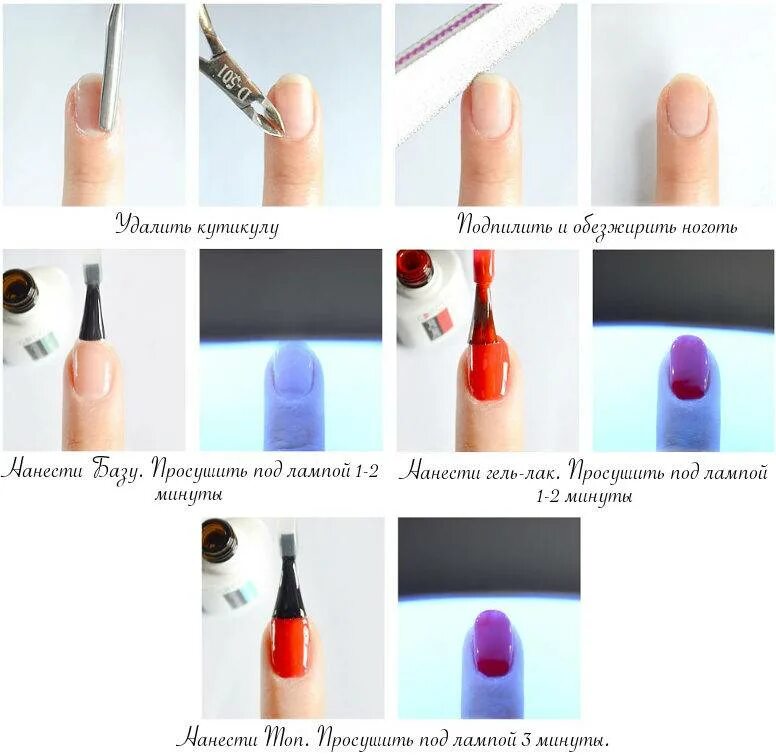 D-501

Удалить кутикулу

Подпилить и обезжирить ноготь

Нанести Базу. Просушить под лампой 1-2 минуты

Нанести гель-лак. Просушить под лампой 1-2 минуты

Нанести Топ. Просушить под лампой 3 минуты.