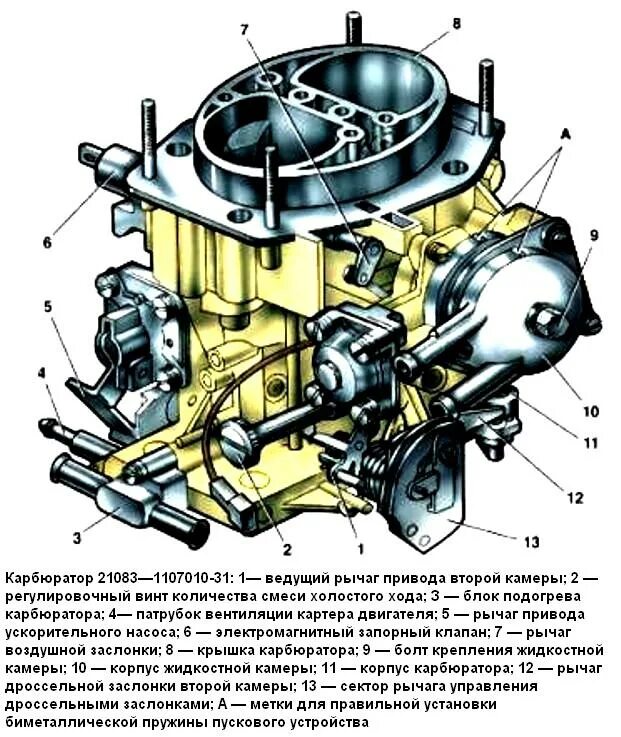 7
8
A
6
9
5
4
10
11
12
3
2
1
13

Карбюратор 21083—1107010-31: 1— ведущий рычаг привода второй камеры; 2 — регулировочный винт количества смеси холостого хода; 3 — блок подогрева карбюратора; 4— патрубок вентиляции картера двигателя; 5 — рычаг привода ускорительного насоса; 6 — электромагнитный запорный клапан; 7 — рычаг воздушной заслонки; 8 — крышка карбюратора; 9 — болт крепления жидкостной камеры; 10 — корпус жидкостной камеры; 11 — корпус карбюратора; 12 — рычаг дроссельной заслонки второй камеры; 13 — сектор рычага управления дроссельными заслонками; А — метки для правильной установки биметаллической пружины пускового устройства