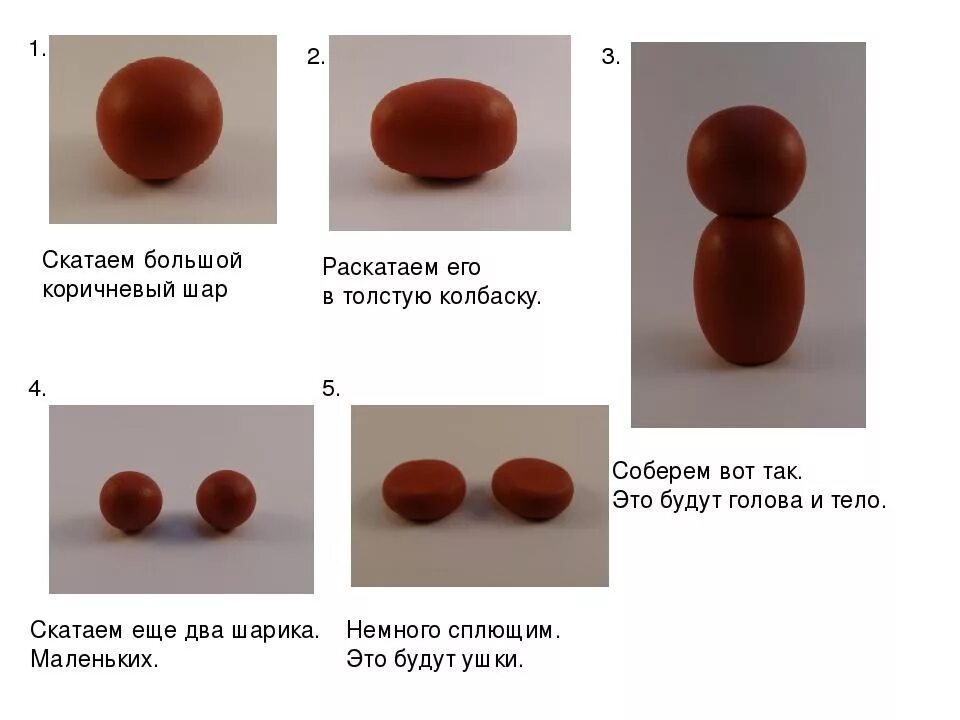 1.

Скатаем большой коричневый шар

2.

Раскатаем его в толстую колбаску.

3.

Соберем вот так. Это будут голова и тело.

4.

Скатаем еще два шарика. Маленьких.

5.

Немного сплющим. Это будут ушки.