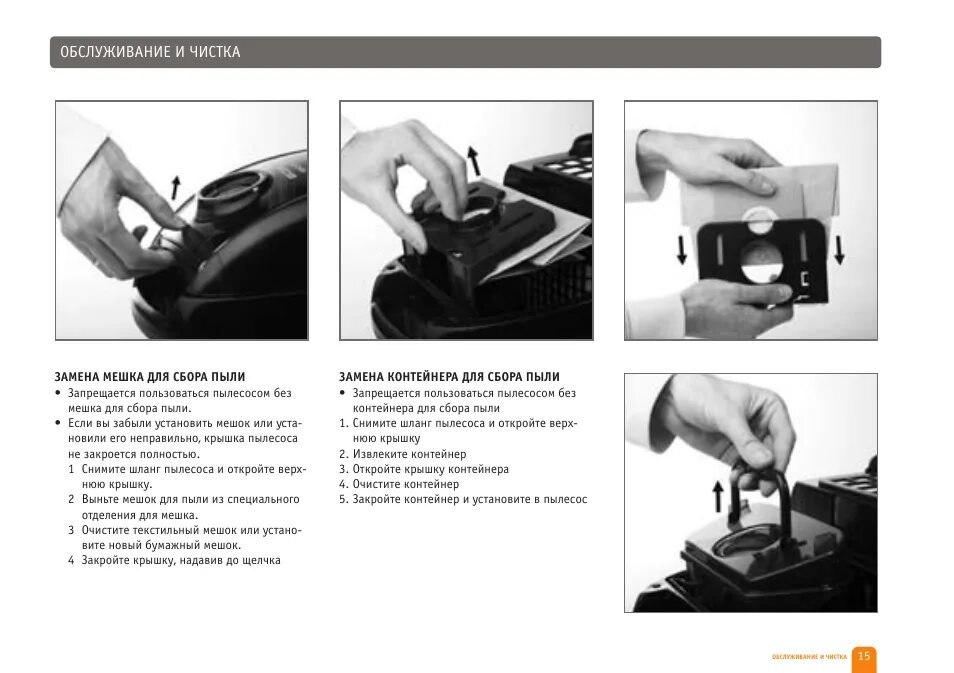 ОБСЛУЖИВАНИЕ И ЧИСТКА

ЗАМЕНА МЕШКА ДЛЯ СБОРА ПЫЛИ
• Запрещается пользоваться пылесосом без мешка для сбора пыли.
• Если вы забыли установить мешок или установили его неправильно, крышка пылесоса не закроется полностью.
1 Снимите шланг пылесоса и откройте верхнюю крышку.
2 Выньте мешок для пыли из специального отделения для мешка.
3 Очистите текстильный мешок или установите новый бумажный мешок.
4 Закройте крышку, надавив до щелчка

ЗАМЕНА КОНТЕЙНЕРА ДЛЯ СБОРА ПЫЛИ
• Запрещается пользоваться пылесосом без контейнера для сбора пыли
1. Снимите шланг пылесоса и откройте верхнюю крышку
2. Извлеките контейнер
3. Откройте крышку контейнера
4. Очистите контейнер
5. Закройте контейнер и установите в пылесос

ОБСЛУЖИВАНИЕ И ЧИСТКА 15