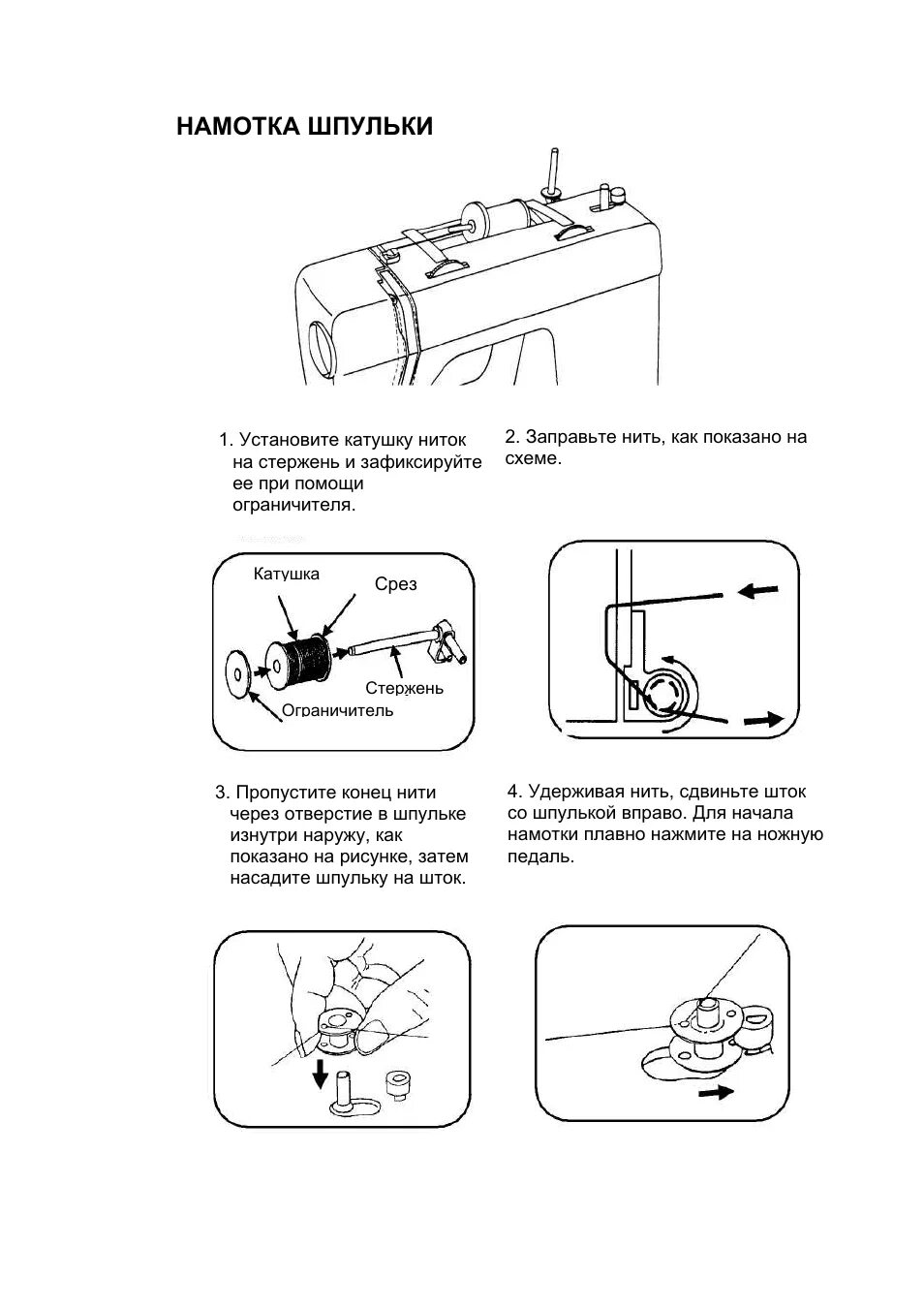 НАМОТКА ШПУЛЬКИ

1. Установите катушку ниток на стержень и зафиксируйте ее при помощи ограничителя.

2. Заправьте нить, как показано на схеме.

Катушка

Срез

Стержень

Ограничитель

3. Пропустите конец нити через отверстие в шпульке изнутри наружу, как показано на рисунке, затем насадите шпульку на шток.

4. Удерживая нить, сдвиньте шток со шпулькой вправо. Для начала намотки плавно нажмите на ножную педаль.