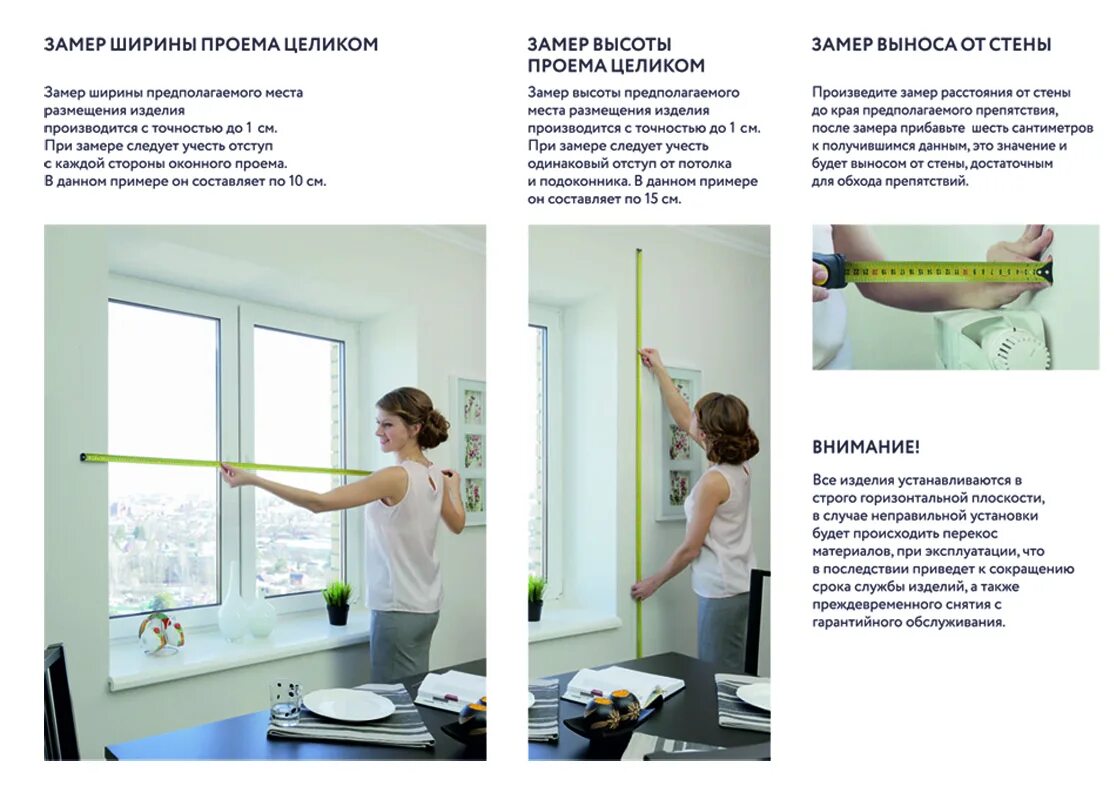 ЗАМЕР ШИРИНЫ ПРОЕМА ЦЕЛИКОМ

Замер ширины предполагаемого места размещения изделия производится с точностью до 1 см. При замере следует учесть отступ с каждой стороны оконного проема. В данном примере он составляет по 10 см.

ЗАМЕР ВЫСОТЫ ПРОЕМА ЦЕЛИКОМ

Замер высоты предполагаемого места размещения изделия производится с точностью до 1 см. При замере следует учесть одинаковый отступ от потолка и подоконника. В данном примере он составляет по 15 см.

ЗАМЕР ВЫНОСА ОТ СТЕНЫ

Произведите замер расстояния от стены до края предполагаемого препятствия, после замера прибавьте шесть сантиметров к получившимся данным, это значение и будет выносом от стены, достаточным для обхода препятствий.

ВНИМАНИЕ!

Все изделия устанавливаются в строго горизонтальной плоскости, в случае неправильной установки будет происходить перекос материалов, при эксплуатации, что в последствии приведет к сокращению срока службы изделий, а также преждевременного снятия с гарантийного обслуживания.