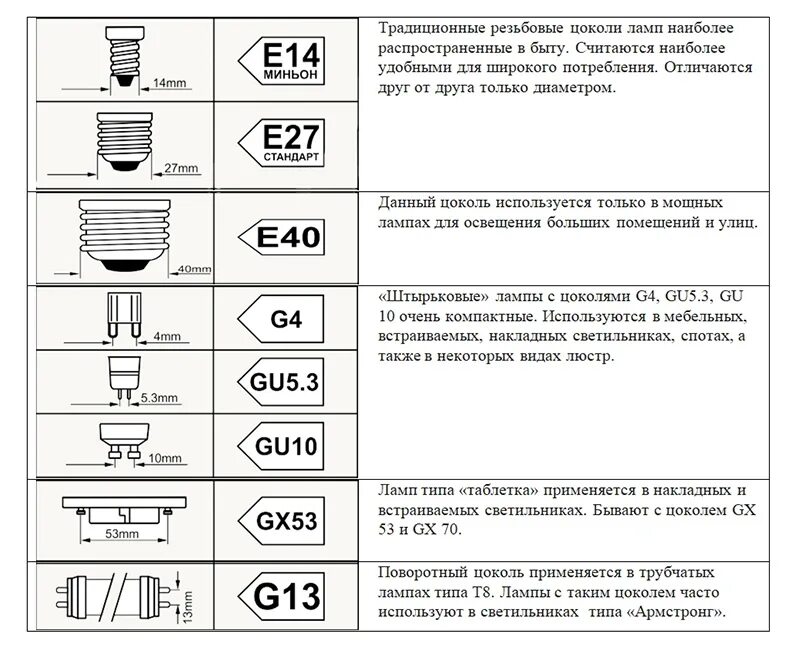 | | | |
|---|---|---|
| 14mm | E14 МИНЬОН | Традиционные резьбовые цоколи ламп наиболее распространенные в быту. Считаются наиболее удобными для широкого потребления. Отличаются друг от друга только диаметром. |
| 27mm | E27 СТАНДАРТ | |
| 40mm | E40 | Данный цоколь используется только в мощных лампах для освещения больших помещений и улиц. |
| 4mm | G4 | «Штырьковые» лампы с цоколями G4, GU5.3, GU 10 очень компактные. Используются в мебельных, встраиваемых, накладных светильниках, спотах, а также в некоторых видах люстр. |
| 5.3mm | GU5.3 | |
| 10mm | GU10 | |
| 53mm | GX53 | Ламп типа «таблетка» применяется в накладных и встраиваемых светильниках. Бывают с цоколем GX 53 и GX 70. |
| 13mm | G13 | Поворотный цоколь применяется в трубчатых лампах типа Т8. Лампы с таким цоколем часто используют в светильниках типа «Армстронг». |