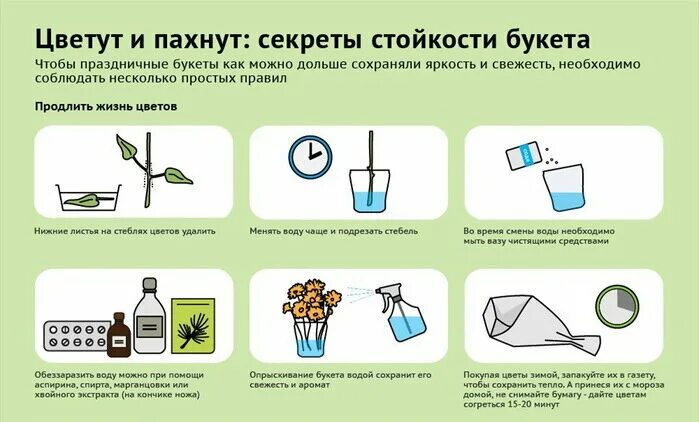 Цветут и пахнут: секреты стойкости букета

Чтобы праздничные букеты как можно дольше сохраняли яркость и свежесть, необходимо соблюдать несколько простых правил

Продлить жизнь цветов

Нижние листья на стеблях цветов удалить

Менять воду чаще и подрезать стебель

Во время смены воды необходимо мыть вазу чистящими средствами

Обеззаразить воду можно при помощи аспирина, спирта, марганцовки или хвойного экстракта (на кончике ножа)

Опрыскивание букета водой сохранит его свежесть и аромат

Покупая цветы зимой, запакуйте их в газету, чтобы сохранить тепло. А принеся их с мороза домой, не снимайте бумагу - дайте цветам согреться 15-20 минут