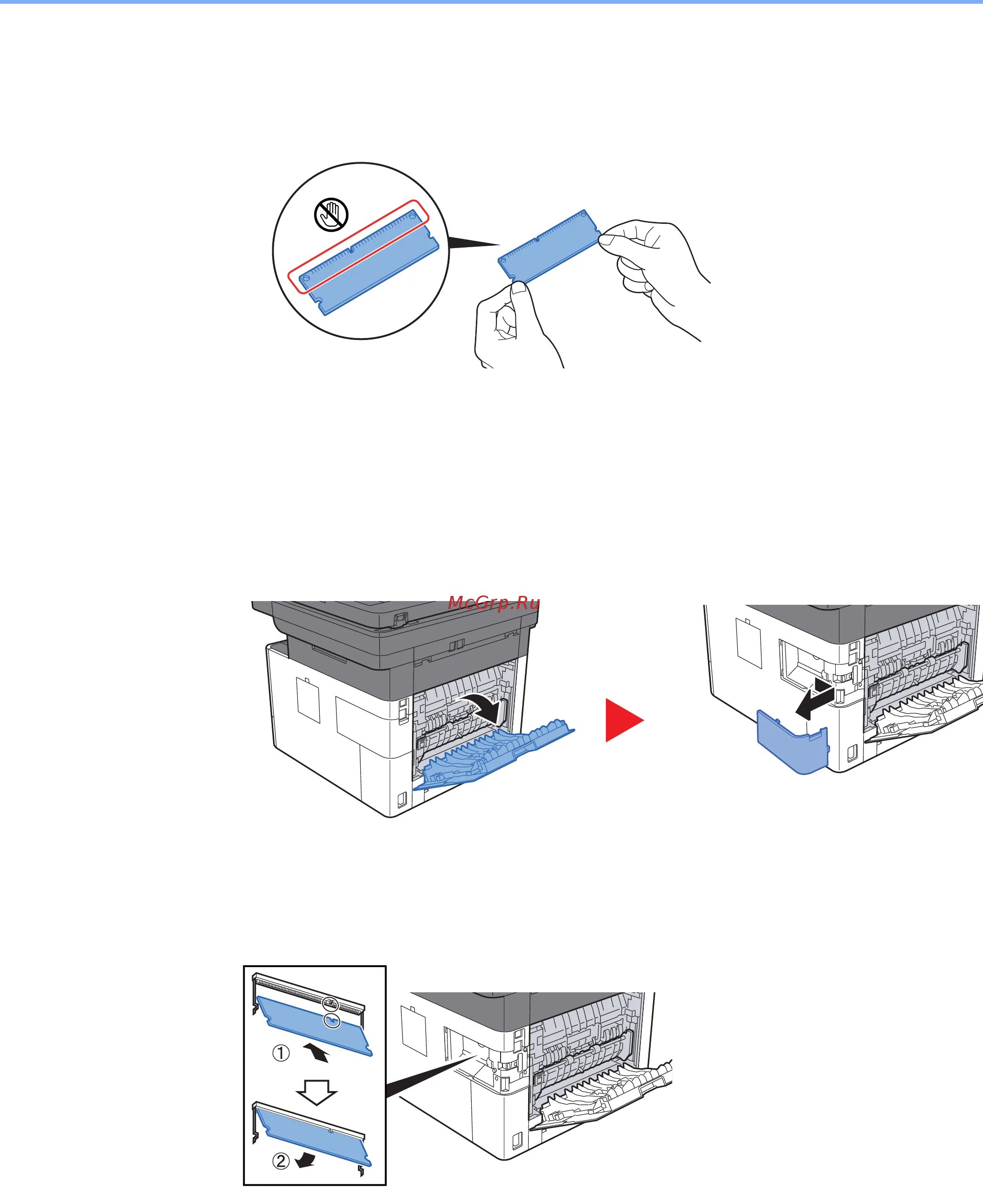 McGrp.Ru

①

②