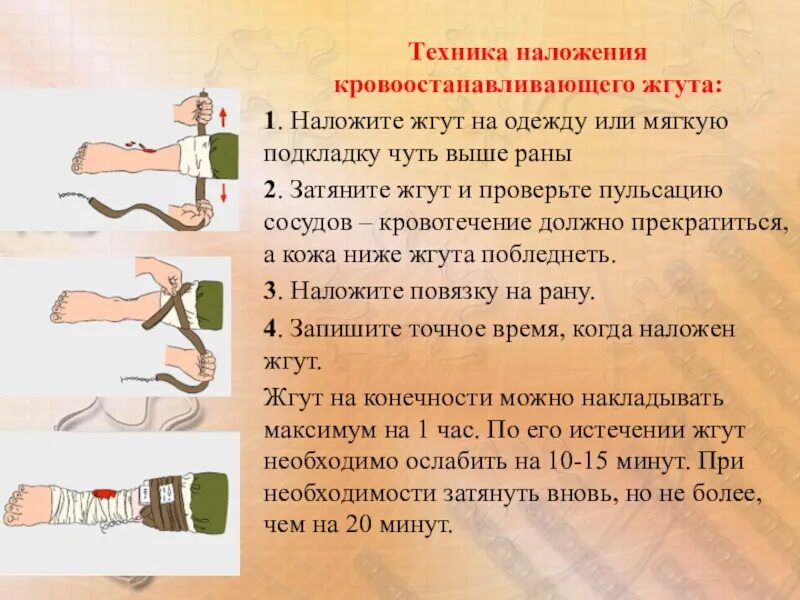 Техника наложения кровоостанавливающего жгута:

1. Наложите жгут на одежду или мягкую подкладку чуть выше раны

2. Затяните жгут и проверьте пульсацию сосудов – кровотечение должно прекратиться, а кожа ниже жгута побледнеть.

3. Наложите повязку на рану.

4. Запишите точное время, когда наложен жгут.

Жгут на конечности можно накладывать максимум на 1 час. По его истечении жгут необходимо ослабить на 10-15 минут. При необходимости затянуть вновь, но не более, чем на 20 минут.