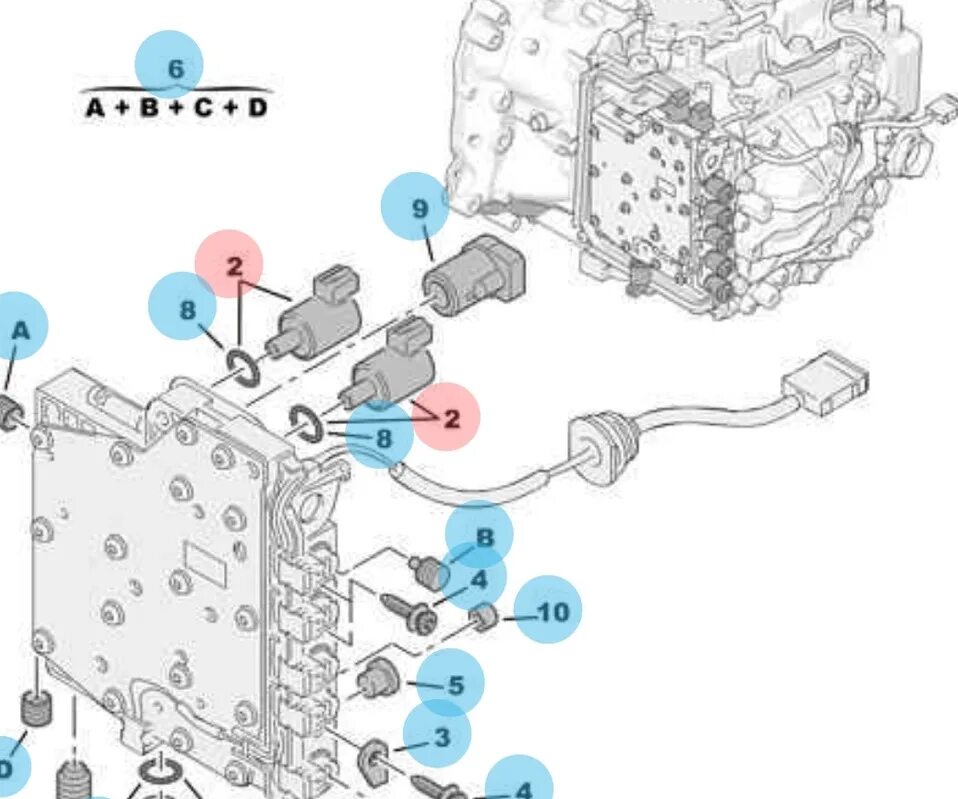 6
A + B + C + D
9
2
8
A
2
8
8
4
10
5
3
D
4