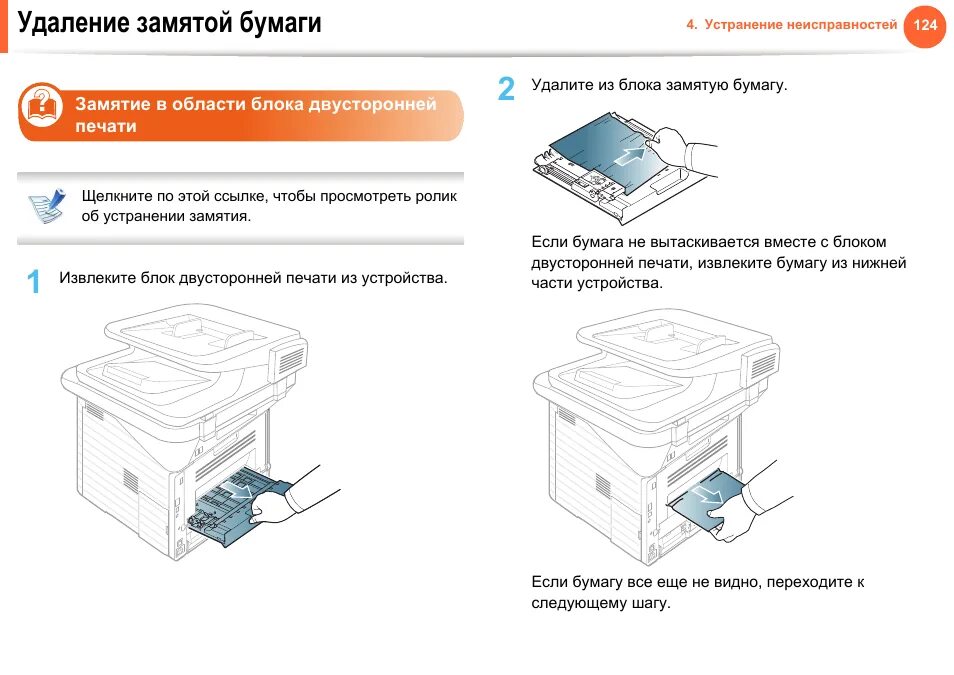 Удаление замятой бумаги

4. Устранение неисправностей 124

Замятие в области блока двусторонней печати

Щелкните по этой ссылке, чтобы просмотреть ролик об устранении замятия.

1 Извлеките блок двусторонней печати из устройства.

2 Удалите из блока замятую бумагу.

Если бумага не вытаскивается вместе с блоком двусторонней печати, извлеките бумагу из нижней части устройства.

Если бумагу все еще не видно, переходите к следующему шагу.